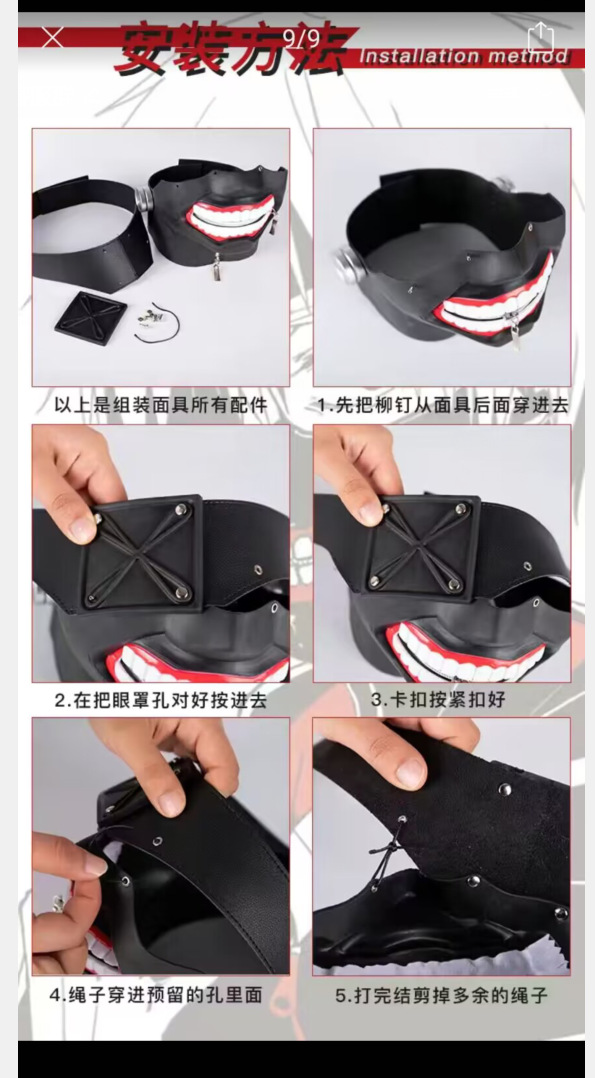 9/9

安装方法 Installation method

以上是组装面具所有配件

1.先把柳钉从面具后面穿进去

2.在把眼罩孔对好按进去

3.卡扣按紧扣好

4.绳子穿进预留的孔里面

5.打完结剪掉多余的绳子