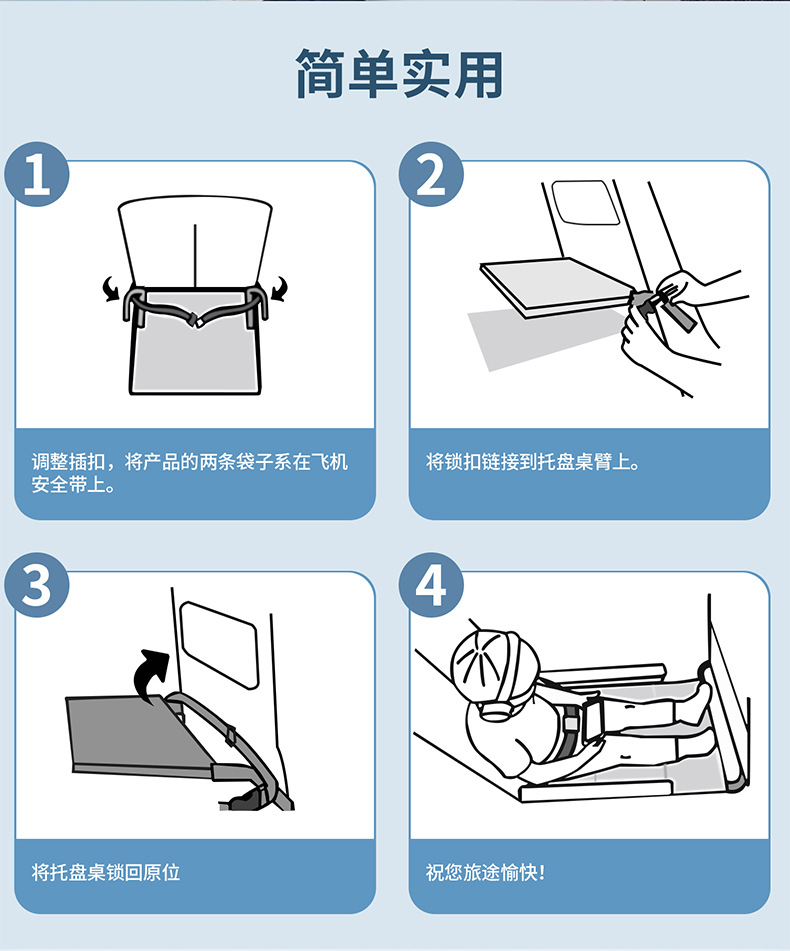 简单实用

1

调整插扣，将产品的两条袋子系在飞机安全带上。

2

将锁扣链接到托盘桌臂上。

3

将托盘桌锁回原位

4

祝您旅途愉快！