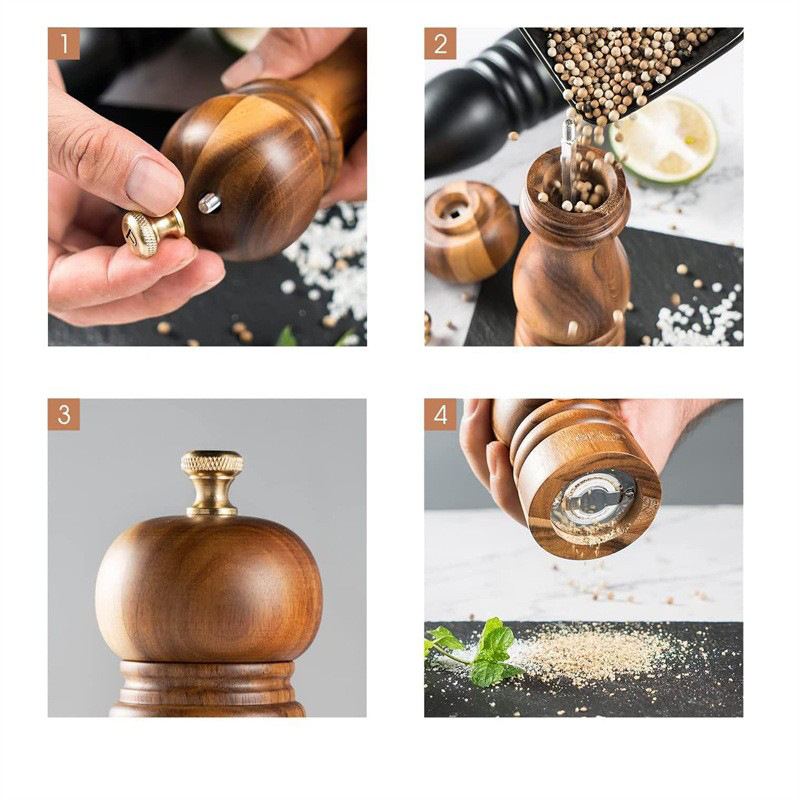 1

2

3

4