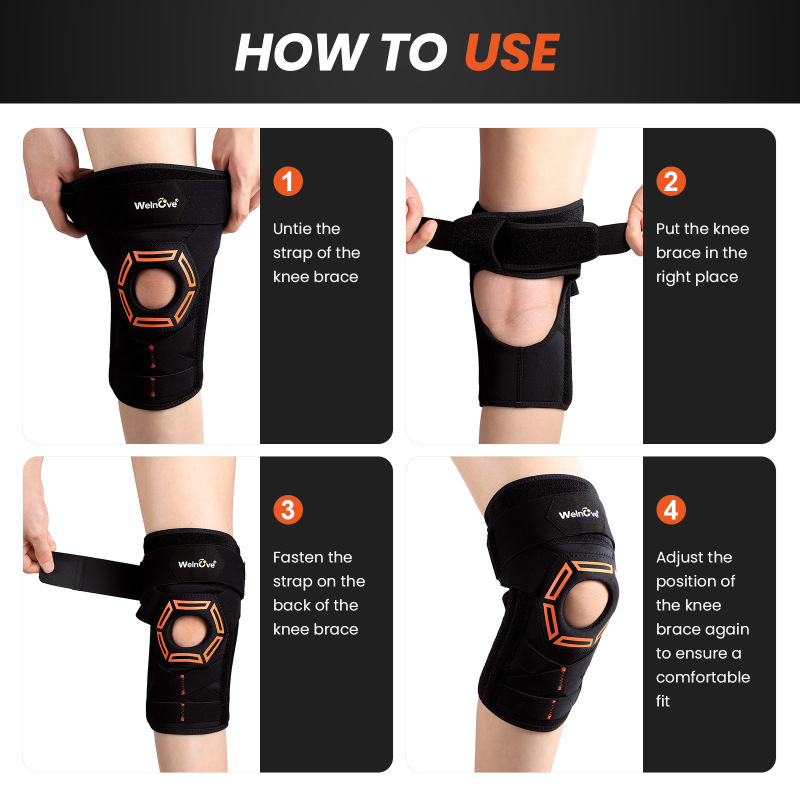 HOW TO USE

Welnove

1

Untie the strap of the knee brace

2

Put the knee brace in the right place

Welnove

3

Fasten the strap on the back of the knee brace

Welnove

4

Adjust the position of the knee brace again to ensure a comfortable fit