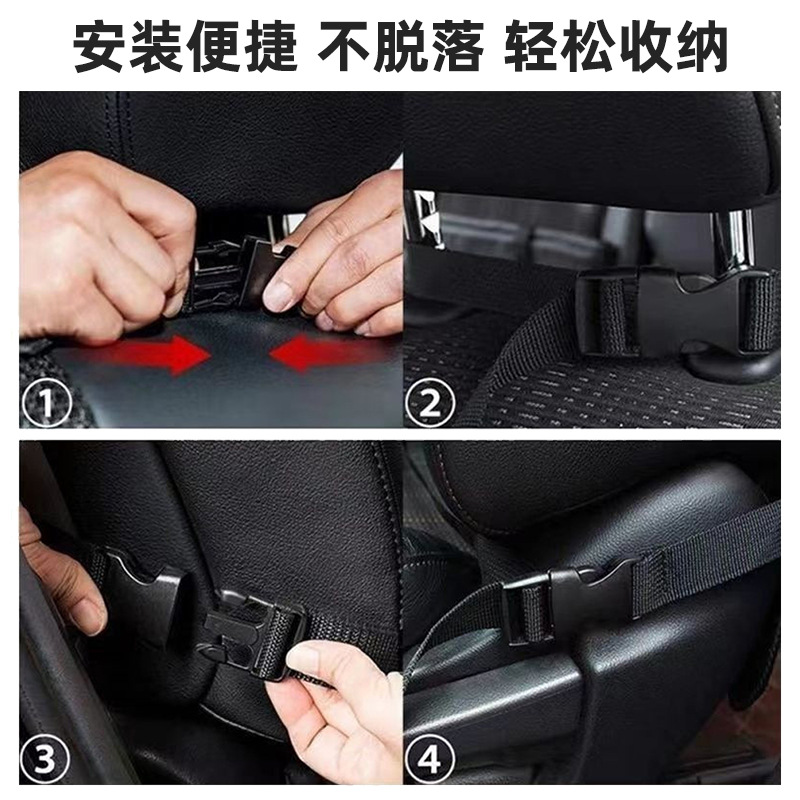 安装便捷 不脱落 轻松收纳

①

②

③

④