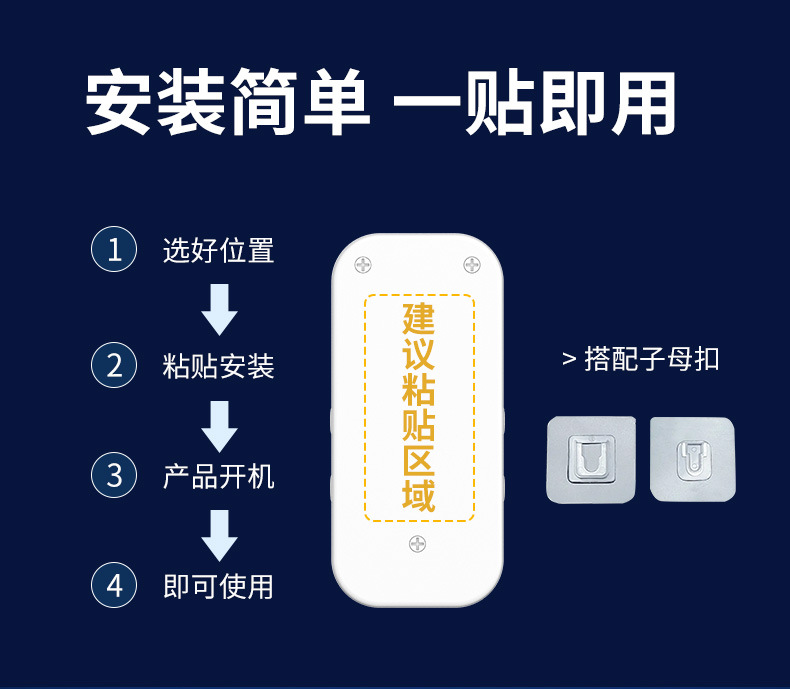 安装简单 一贴即用

1 选好位置

2 粘贴安装

3 产品开机

4 即可使用

建议粘贴区域

> 搭配子母扣