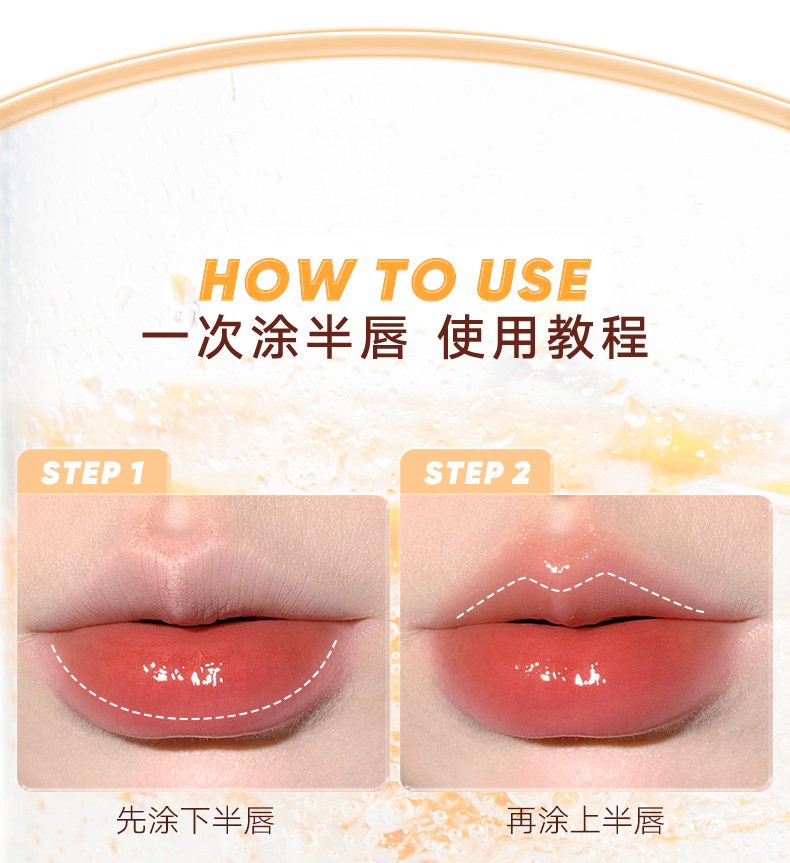 HOW TO USE
一次涂半唇 使用教程

STEP 1

先涂下半唇

STEP 2

再涂上半唇