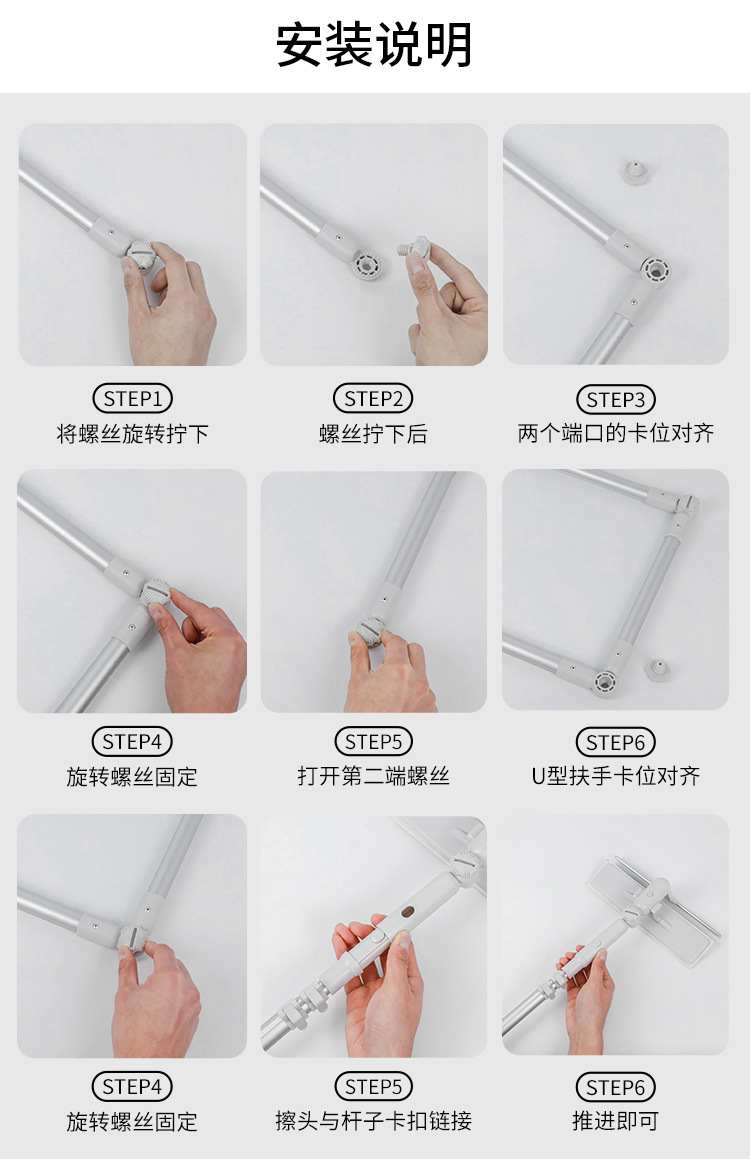 安装说明

STEP1
将螺丝旋转拧下

STEP2
螺丝拧下后

STEP3
两个端口的卡位对齐

STEP4
旋转螺丝固定

STEP5
打开第二端螺丝

STEP6
U型扶手卡位对齐

STEP4
旋转螺丝固定

STEP5
擦头与杆子卡扣链接

STEP6
推进即可