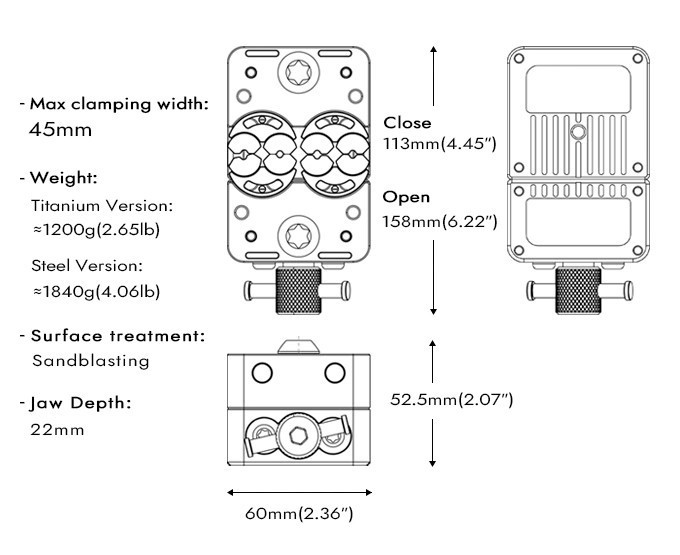 - Max clamping width:
45mm

- Weight:
Titanium Version:
≈1200g(2.65lb)

Steel Version:
≈1840g(4.06lb)

- Surface treatment:
Sandblasting

- Jaw Depth:
22mm

Close
113mm(4.45")

Open
158mm(6.22")

52.5mm(2.07")

60mm(2.36")