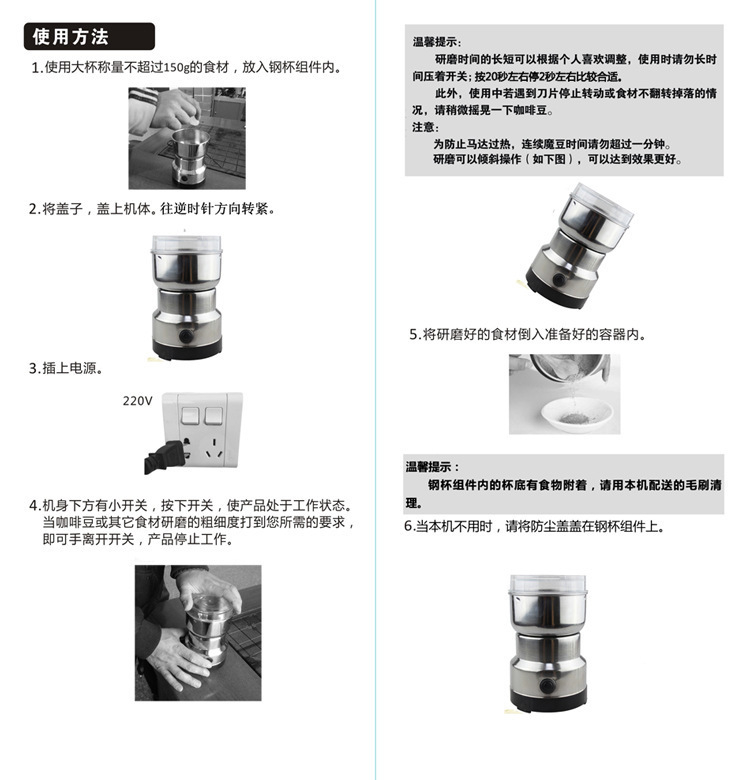 使用方法

1.使用大杯称量不超过150g的食材，放入钢杯组件内。

2.将盖子，盖上机体。往逆时针方向转紧。

3.插上电源。

220V

4.机身下方有小开关，按下开关，使产品处于工作状态。当咖啡豆或其它食材研磨的粗细度打到您所需的要求，即可手离开开关，产品停止工作。

温馨提示：
研磨时间的长短可以根据个人喜欢调整，使用时请勿长时间压着开关；按20秒左右停2秒左右比较合适。
此外，使用中若遇到刀片停止转动或食材不翻转掉落的情况，请稍微摇晃一下咖啡豆。
注意：
为防止马达过热，连续魔豆时间请勿超过一分钟。
研磨可以倾斜操作（如下图），可以达到效果更好。

5.将研磨好的食材倒入准备好的容器内。

温馨提示：
钢杯组件内的杯底有食物附着，请用本机配送的毛刷清理。

6.当本机不用时，请将防尘盖盖在钢杯组件上。