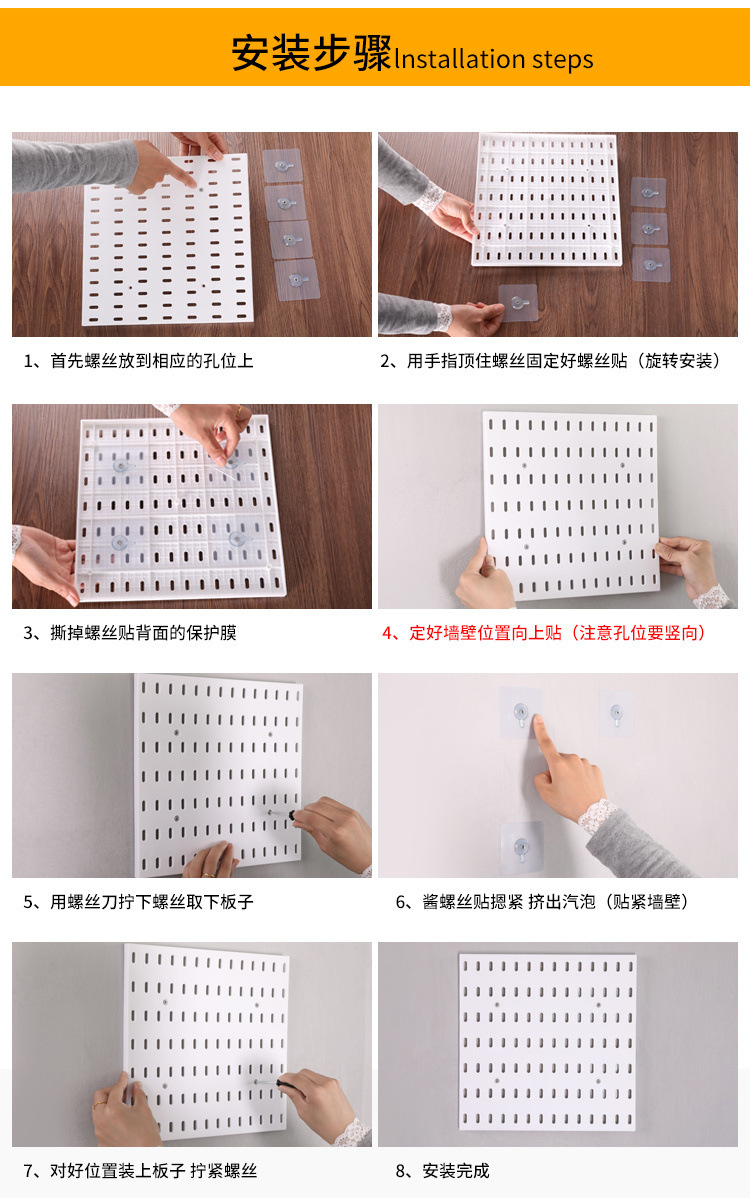 安装步骤Installation steps

1、首先螺丝放到相应的孔位上

2、用手指顶住螺丝固定好螺丝贴（旋转安装）

3、撕掉螺丝贴背面的保护膜

4、定好墙壁位置向上贴（注意孔位要竖向）

5、用螺丝刀拧下螺丝取下板子

6、酱螺丝贴摁紧 挤出汽泡（贴紧墙壁）

7、对好位置装上板子 拧紧螺丝

8、安装完成