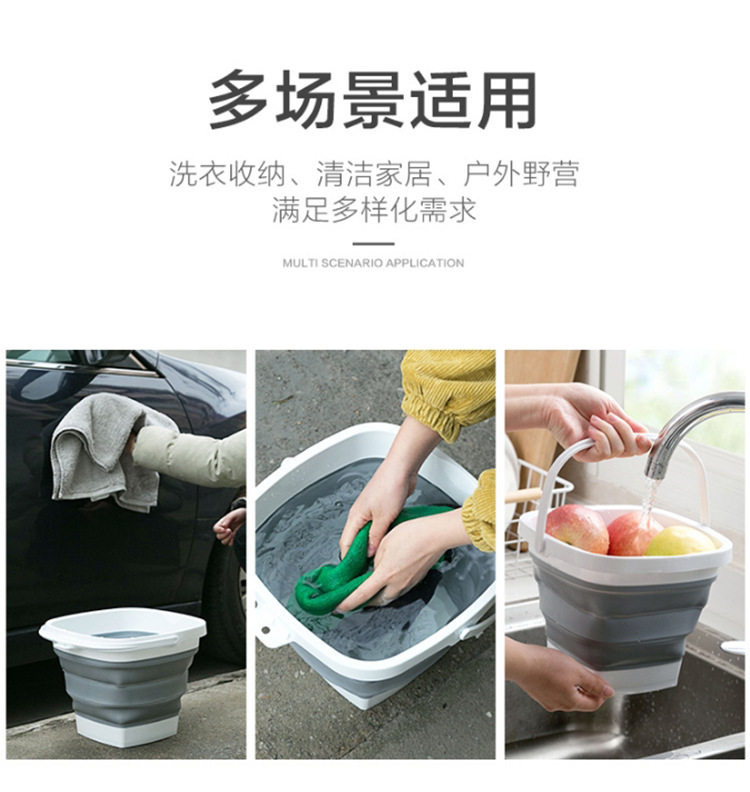 多场景适用

洗衣收纳、清洁家居、户外野营
满足多样化需求

MULTI SCENARIO APPLICATION