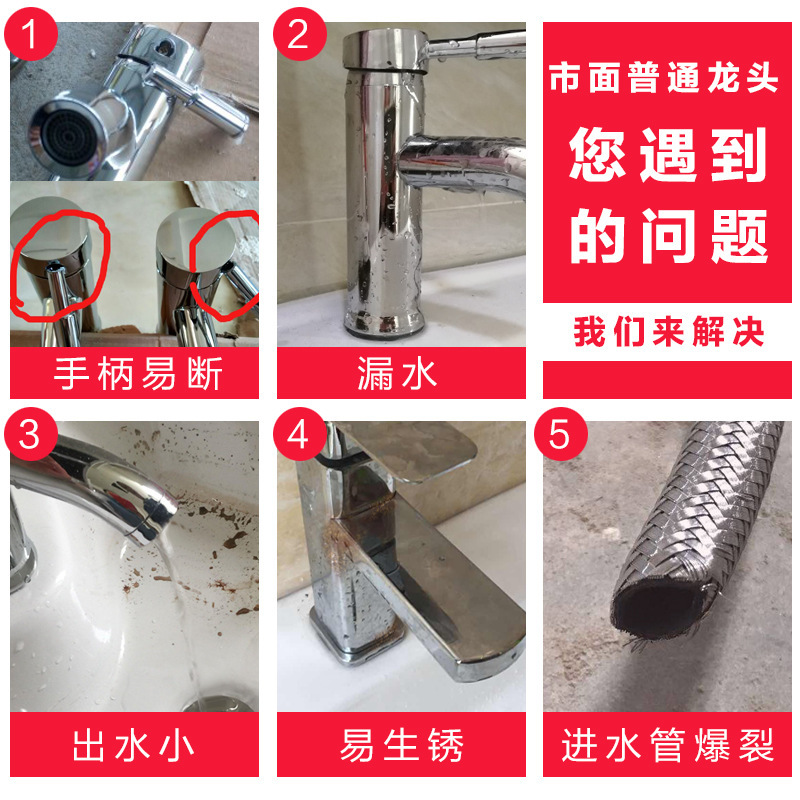 1

手柄易断

2

漏水

市面普通龙头

您遇到的问题

我们来解决

3

出水小

4

易生锈

5

进水管爆裂