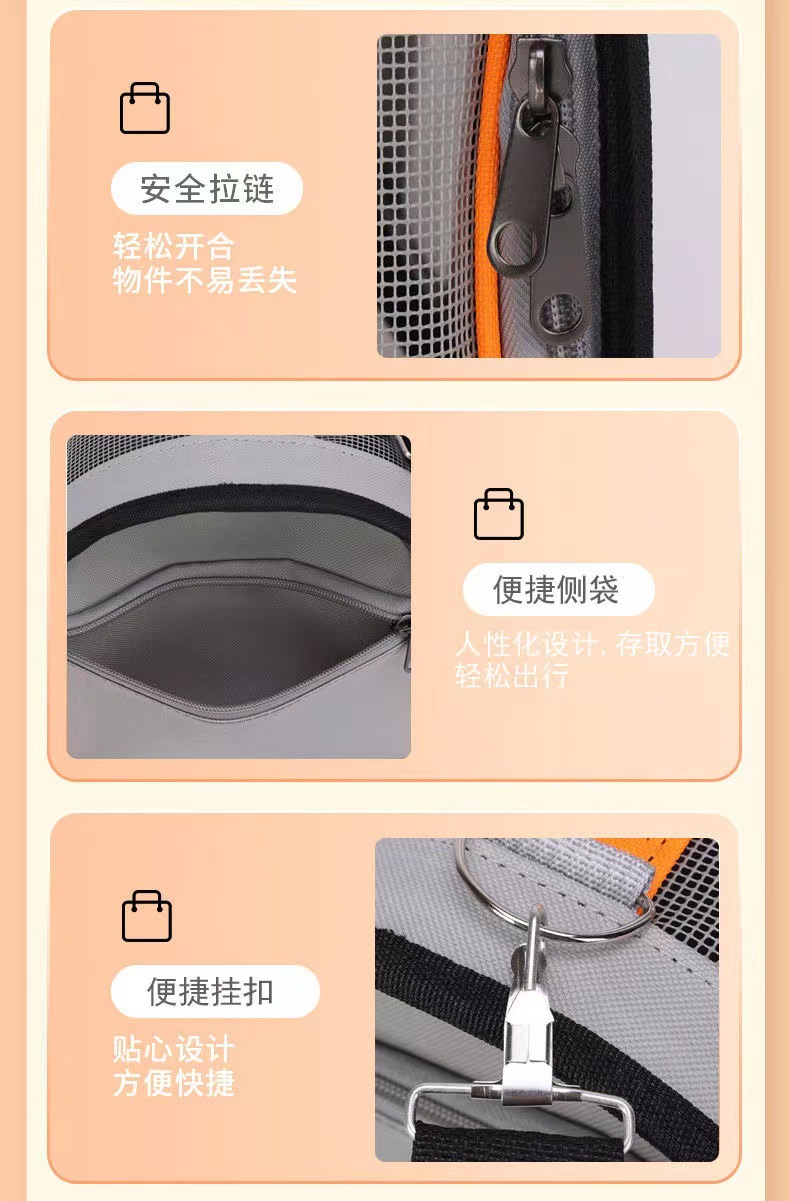 安全拉链

轻松开合
物件不易丢失

便捷侧袋

人性化设计, 存取方便
轻松出行

便捷挂扣

贴心设计
方便快捷