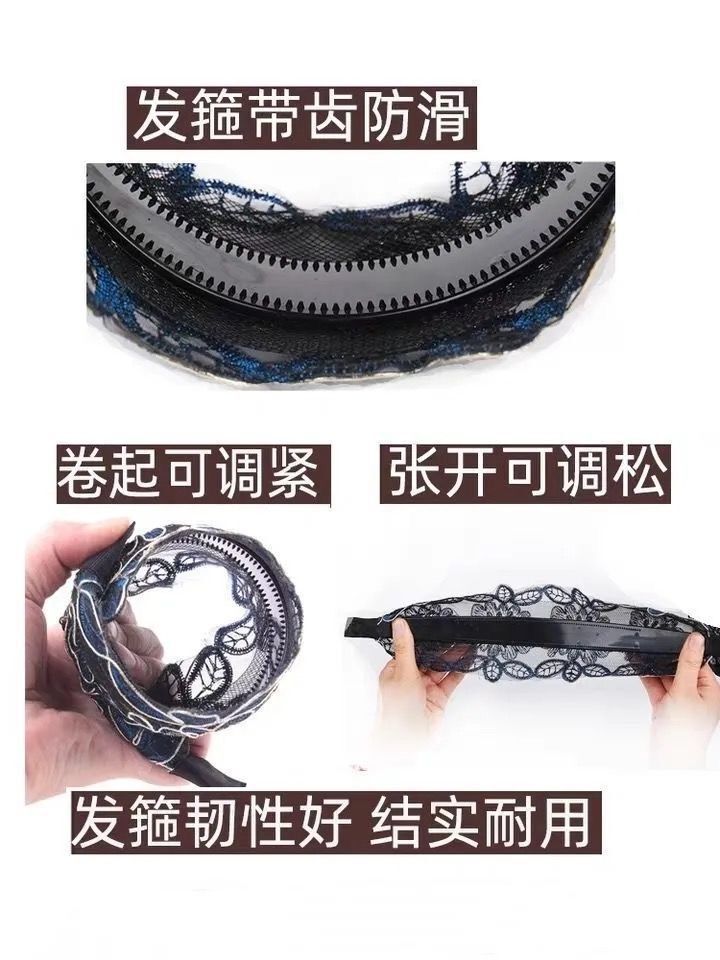 发箍带齿防滑

卷起可调紧

张开可调松

发箍韧性好 结实耐用