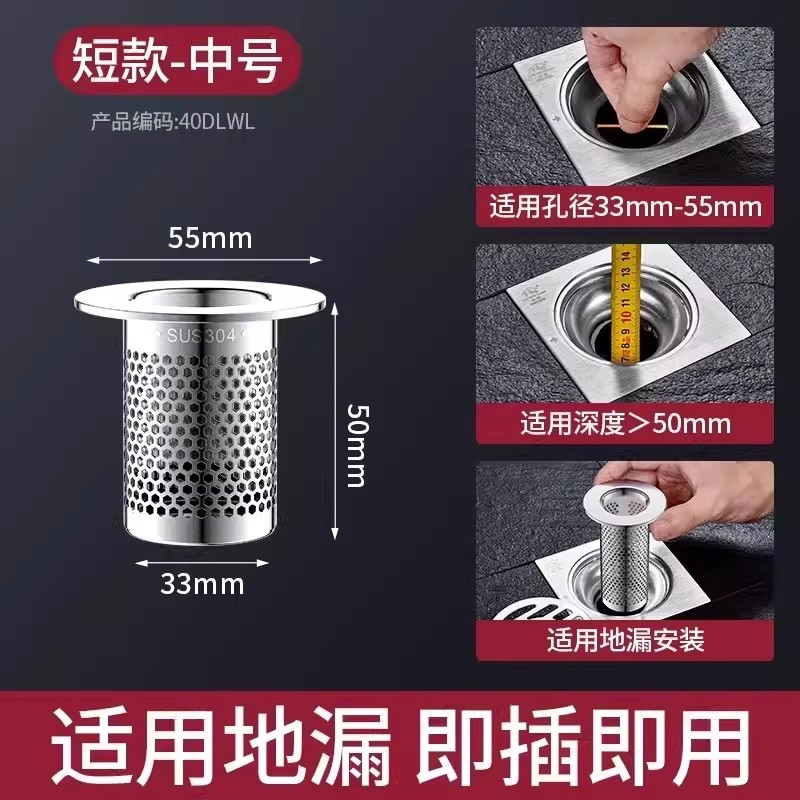 短款-中号

产品编码:40DLWL

55mm

SUS304

50mm

33mm

适用孔径33mm-55mm

7 8 9 10 11 12 13 14

适用深度＞50mm

适用地漏安装

适用地漏 即插即用