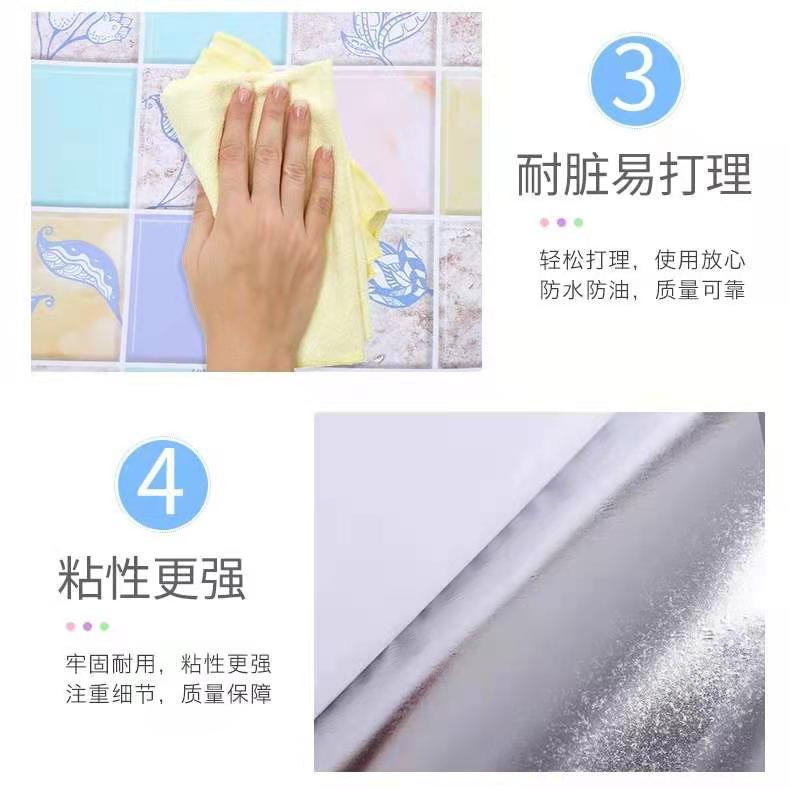 3

耐脏易打理

轻松打理，使用放心
防水防油，质量可靠

4

粘性更强

牢固耐用，粘性更强
注重细节，质量保障