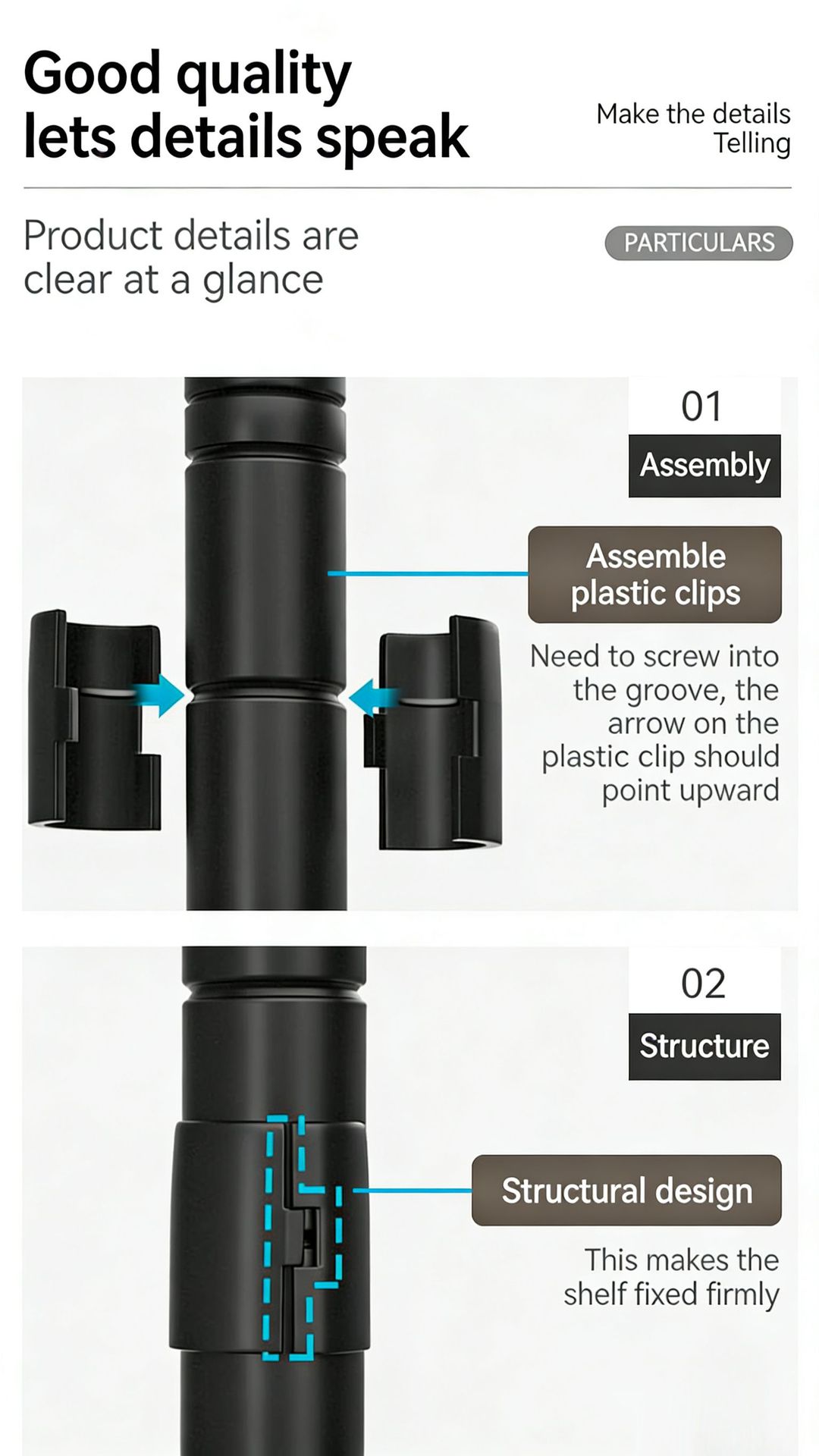 Good quality lets details speak

Make the details Telling

Product details are clear at a glance

PARTICULARS

01

Assembly

Assemble plastic clips

Need to screw into the groove, the arrow on the plastic clip should point upward

02

Structure

Structural design

This makes the shelf fixed firmly