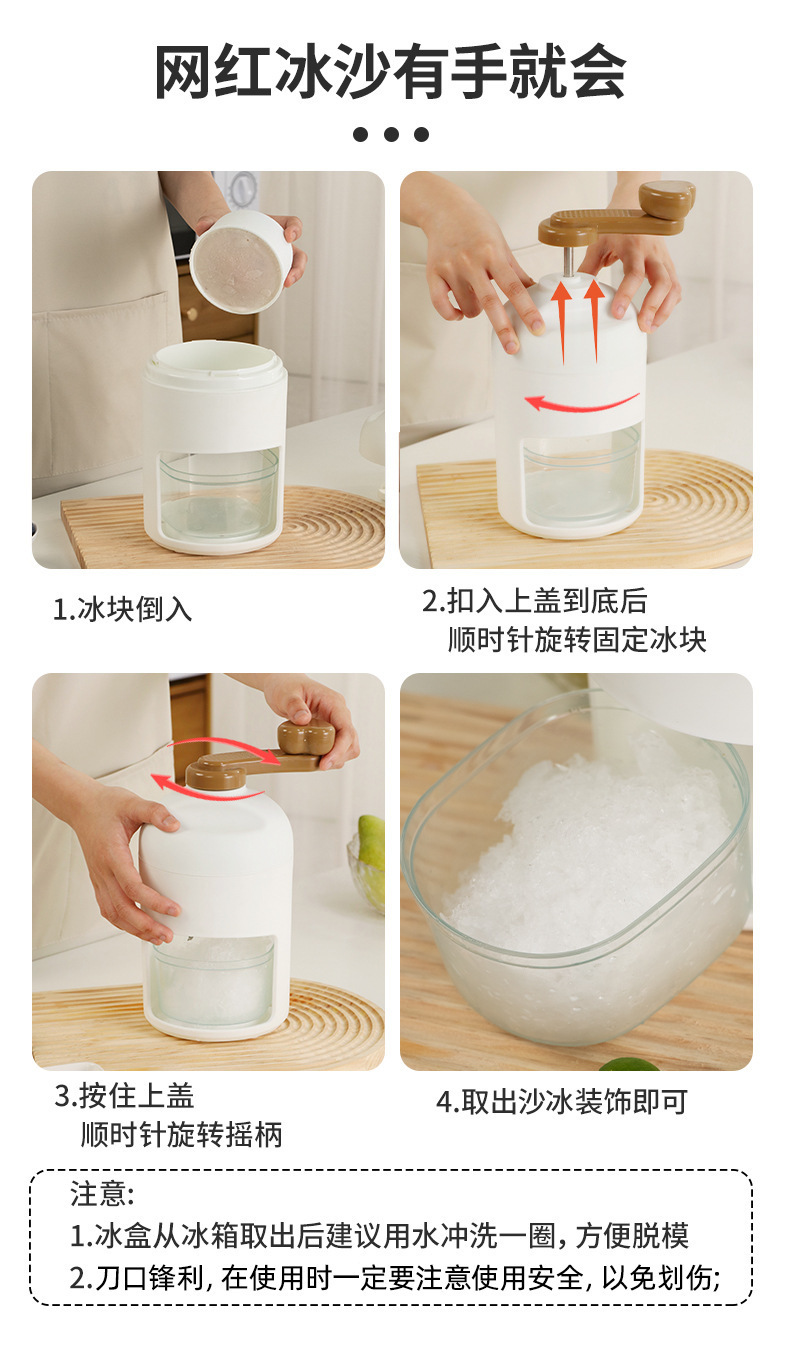 网红冰沙有手就会

1.冰块倒入

2.扣入上盖到底后
顺时针旋转固定冰块

3.按住上盖
顺时针旋转摇柄

4.取出沙冰装饰即可

注意:
1.冰盒从冰箱取出后建议用水冲洗一圈, 方便脱模
2.刀口锋利, 在使用时一定要注意使用安全, 以免划伤;