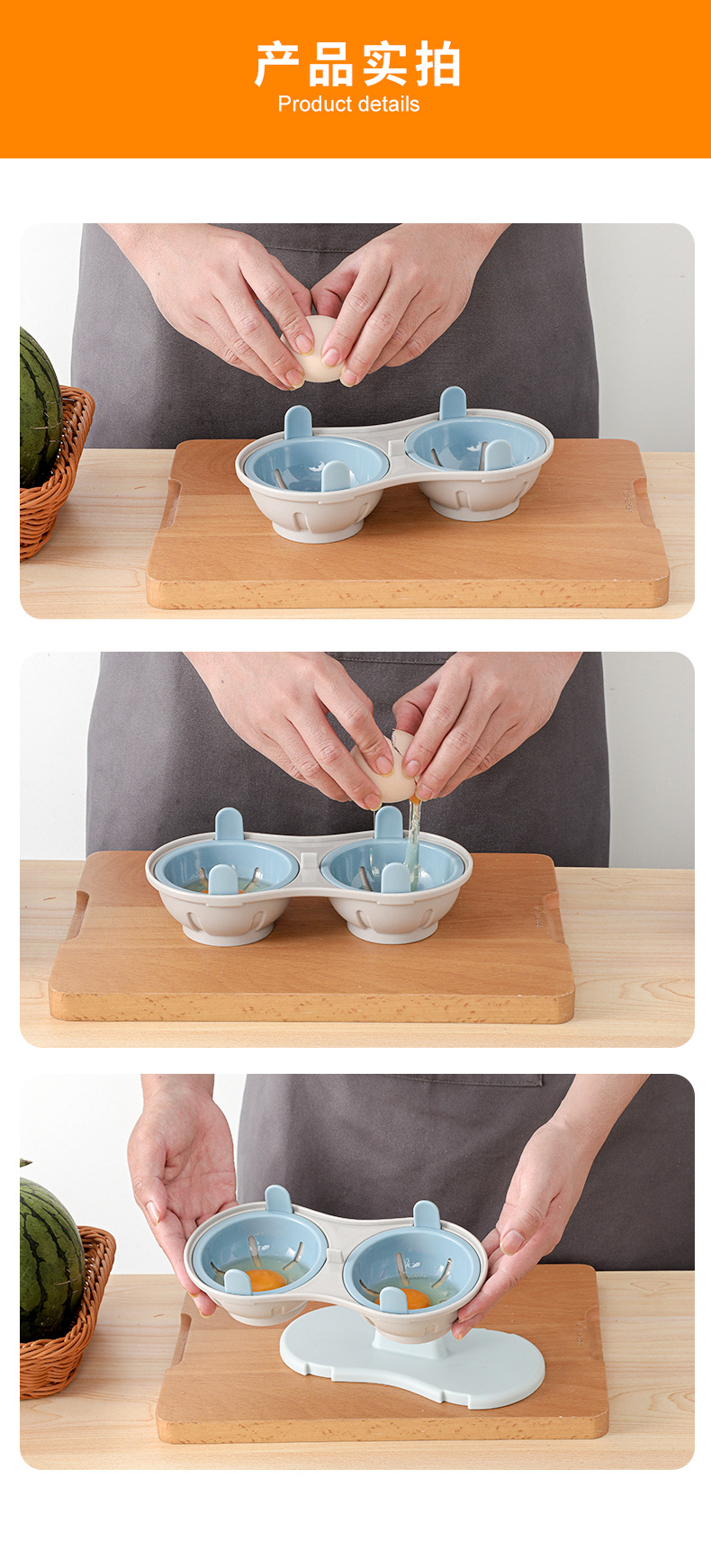 产品实拍
Product details