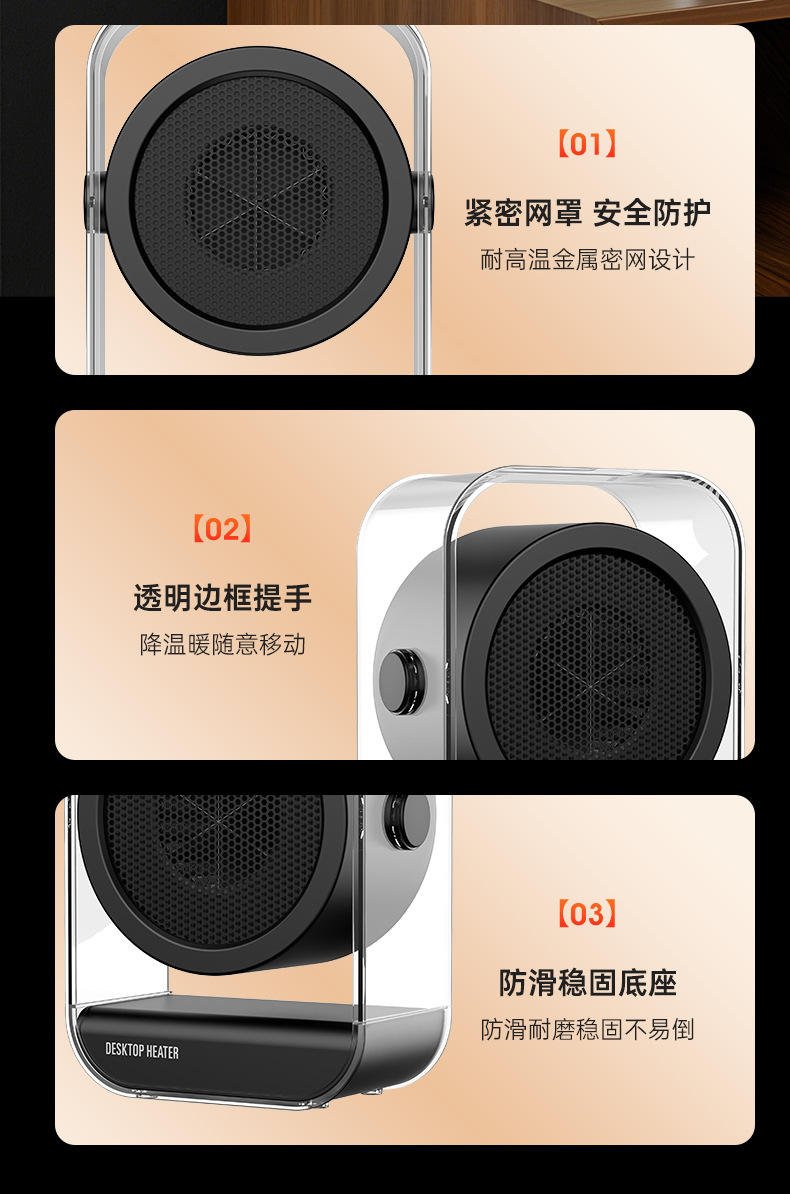 【01】
紧密网罩 安全防护
耐高温金属密网设计

【02】
透明边框提手
降温暖随意移动

DESKTOP HEATER

【03】
防滑稳固底座
防滑耐磨稳固不易倒