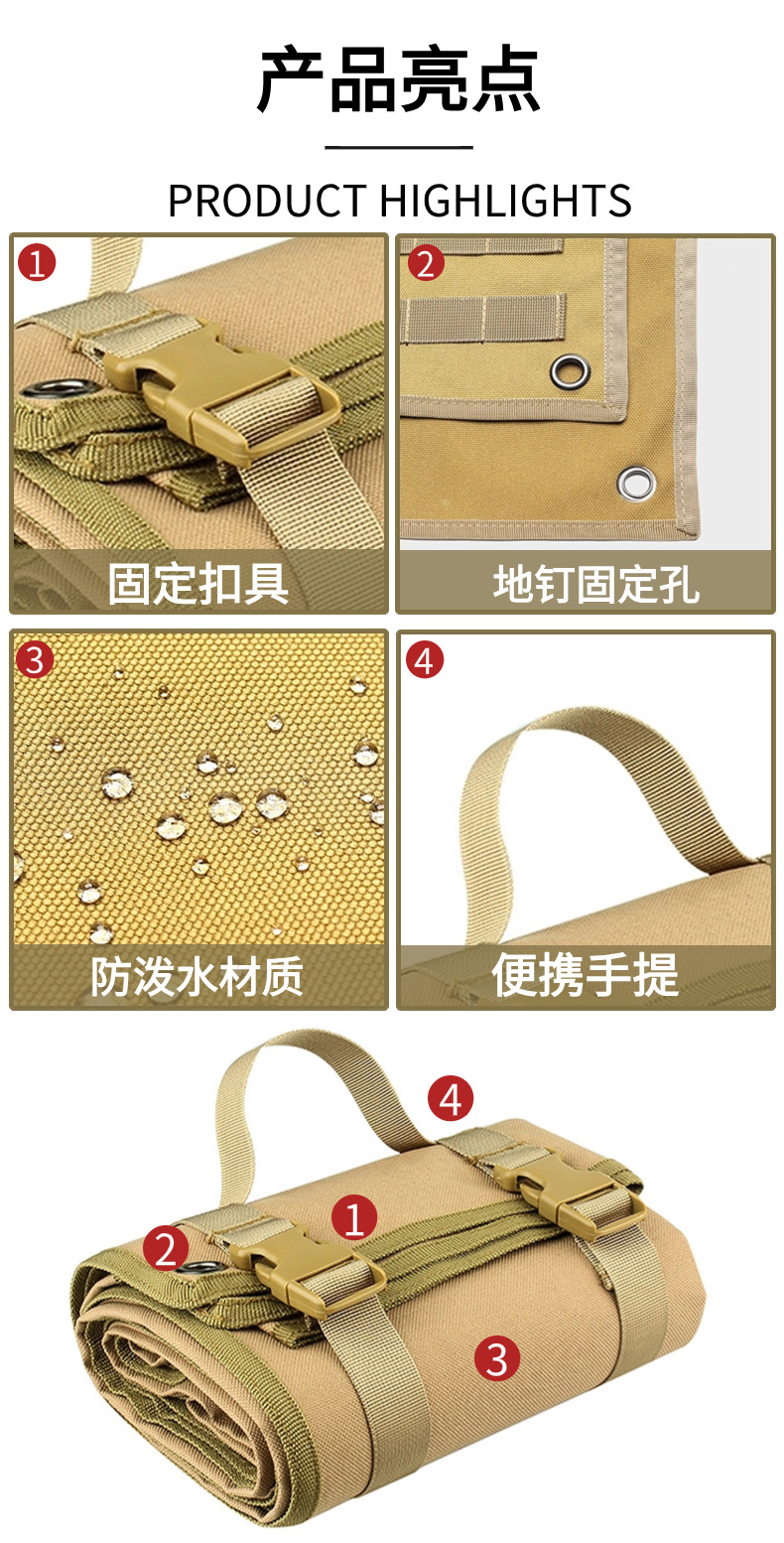 产品亮点

PRODUCT HIGHLIGHTS

1
固定扣具

2
地钉固定孔

3
防泼水材质

4
便携手提

4
1
2
3