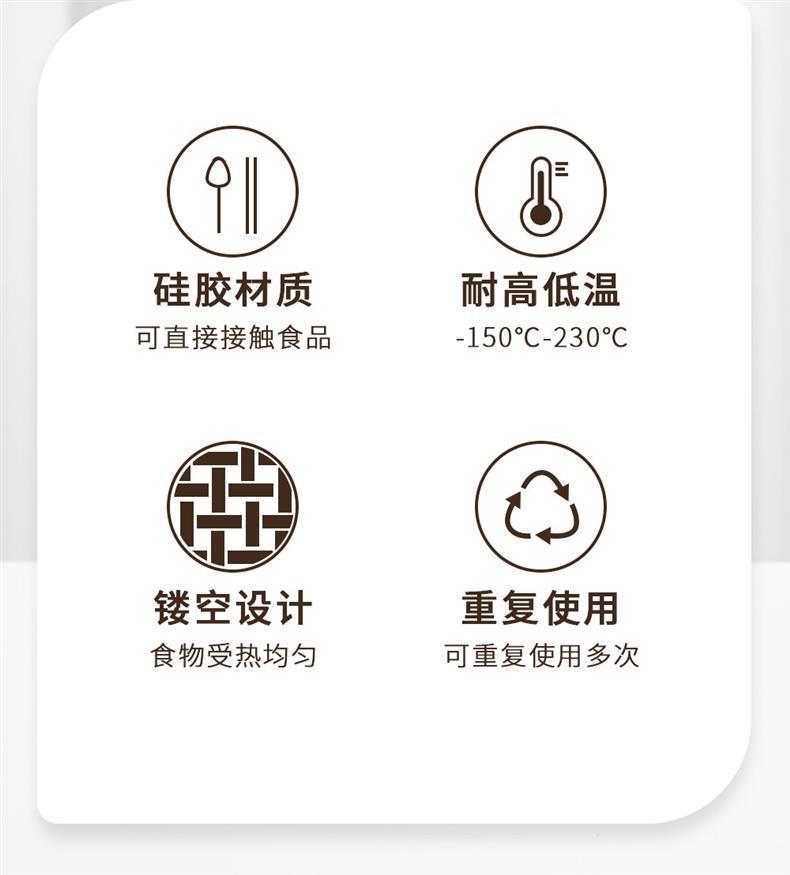 硅胶材质
可直接接触食品

耐高低温
-150℃-230℃

镂空设计
食物受热均匀

重复使用
可重复使用多次