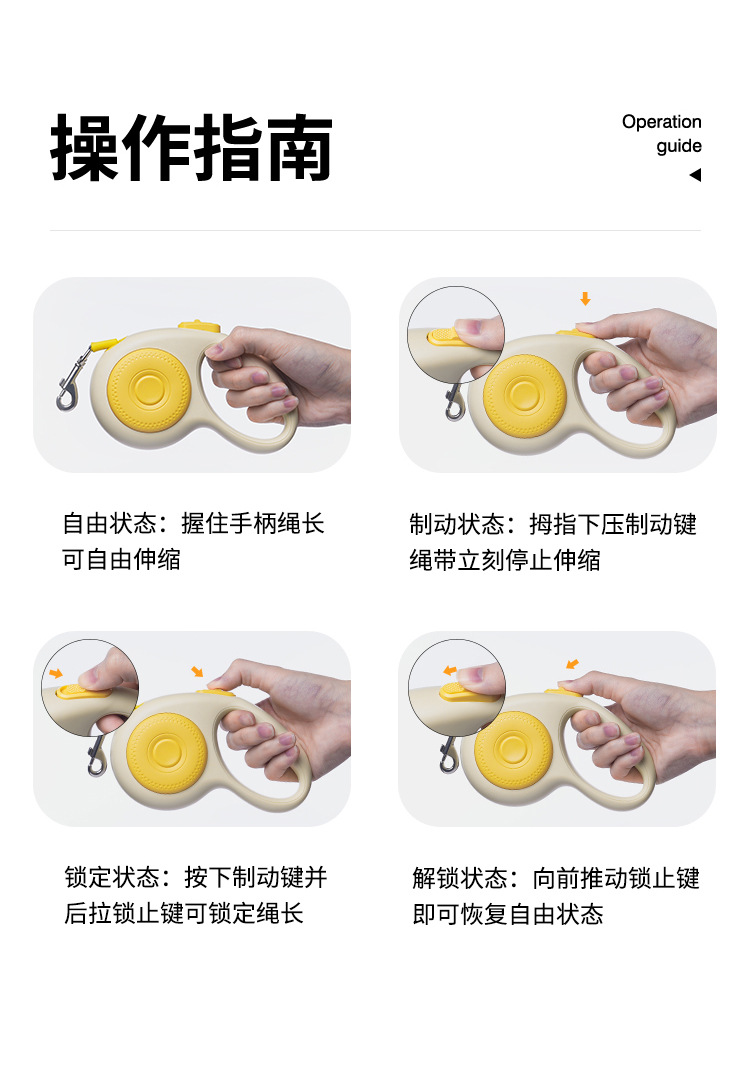 操作指南

Operation guide

自由状态：握住手柄绳长可自由伸缩

制动状态：拇指下压制动键绳带立刻停止伸缩

锁定状态：按下制动键并后拉锁止键可锁定绳长

解锁状态：向前推动锁止键即可恢复自由状态