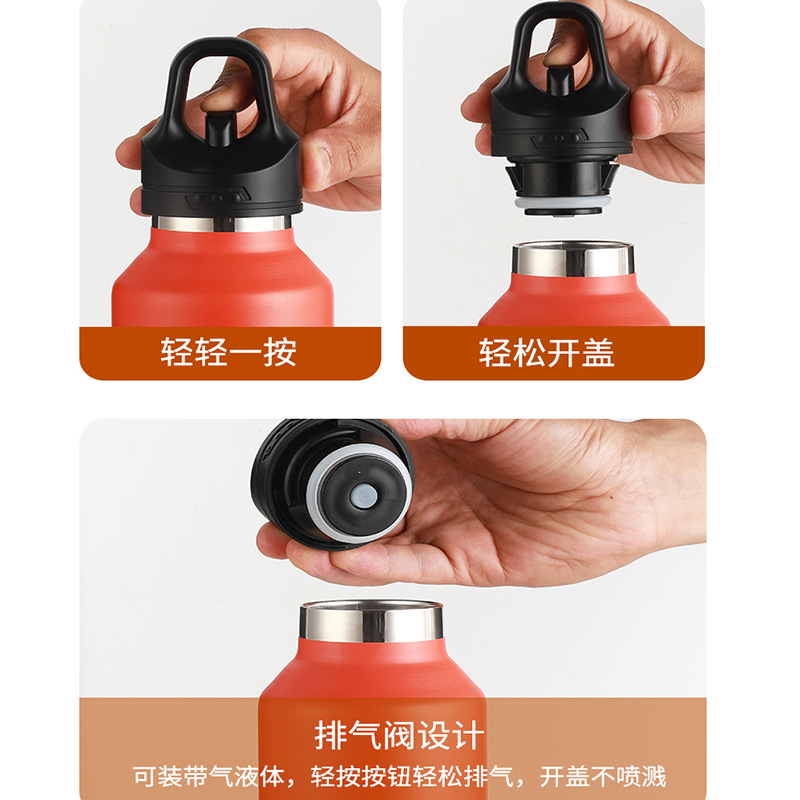 轻轻一按

轻松开盖

排气阀设计

可装带气液体，轻按按钮轻松排气，开盖不喷溅