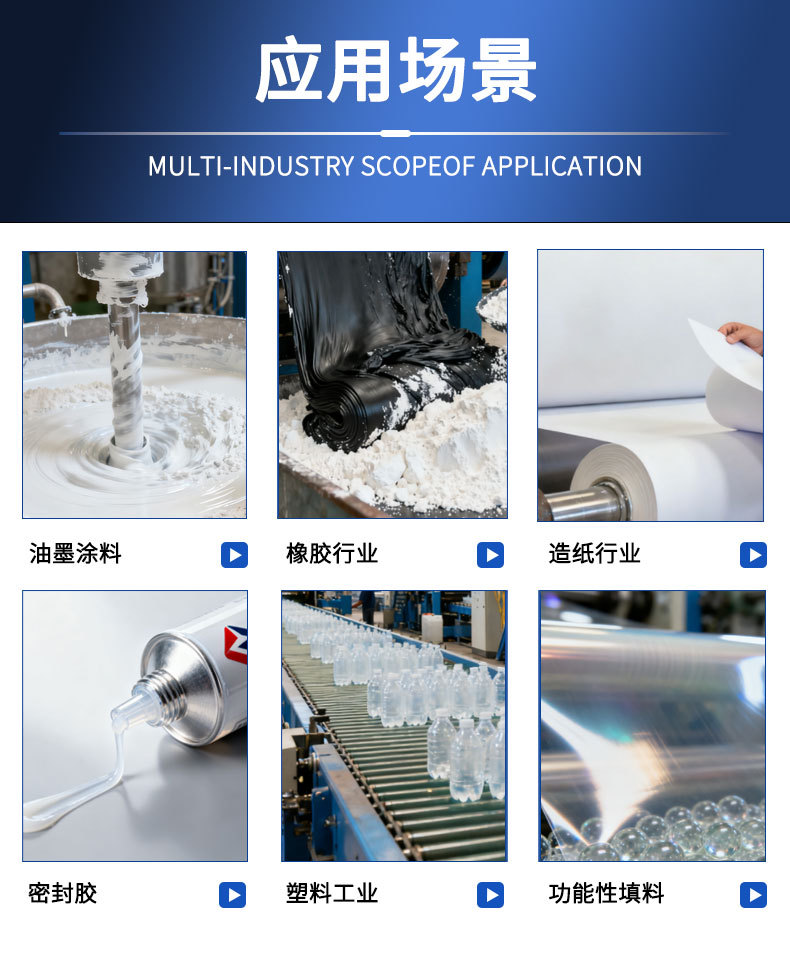 应用场景

MULTI-INDUSTRY SCOPEOF APPLICATION

油墨涂料

橡胶行业

造纸行业

密封胶

塑料工业

功能性填料