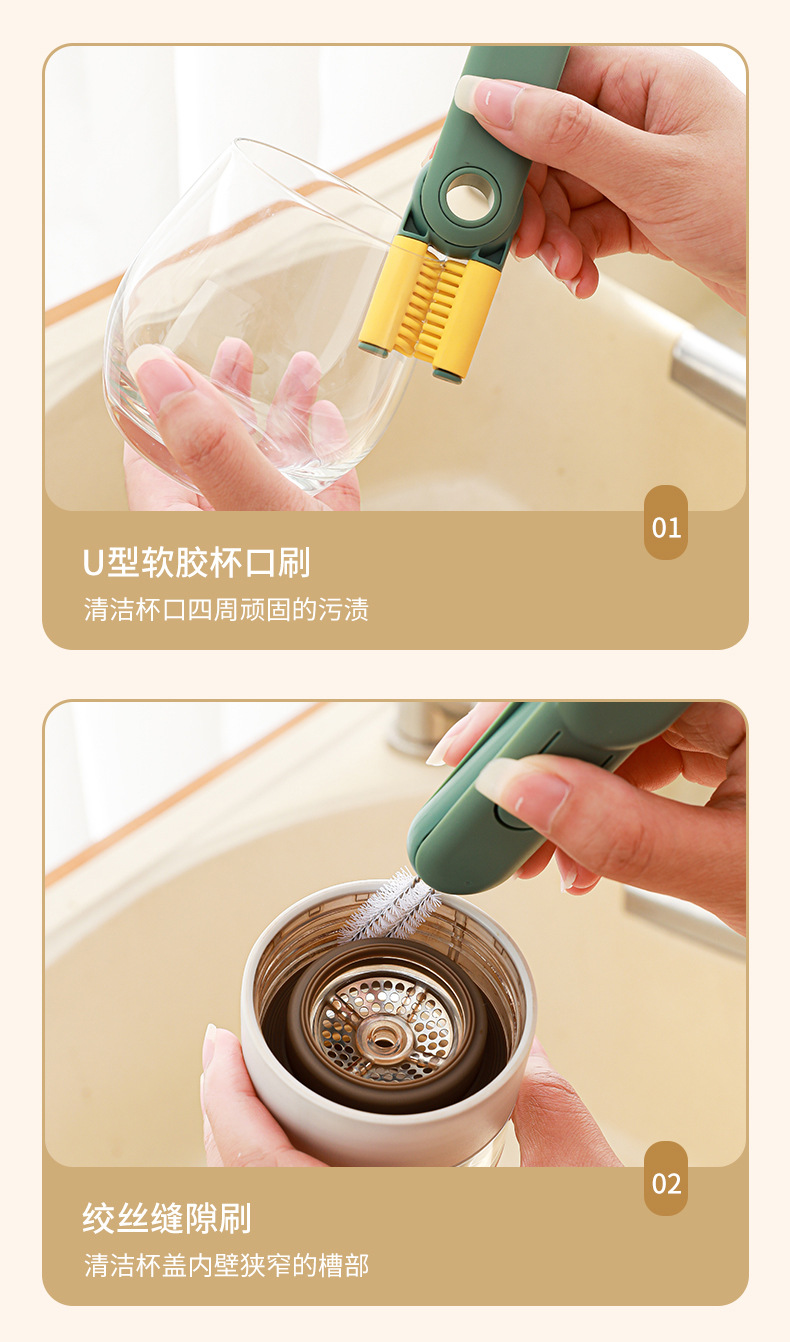 01

U型软胶杯口刷

清洁杯口四周顽固的污渍

02

绞丝缝隙刷

清洁杯盖内壁狭窄的槽部