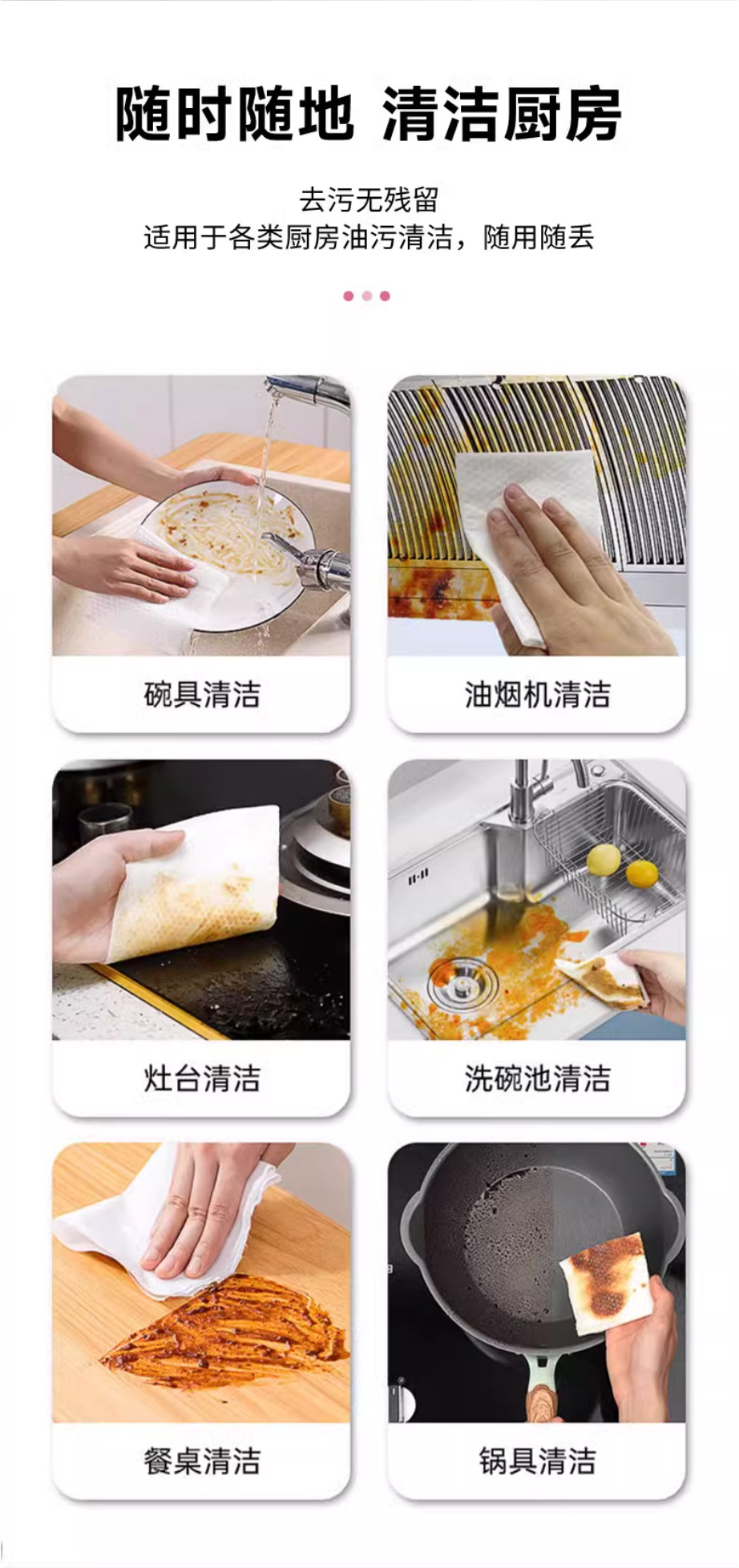 随时随地 清洁厨房

去污无残留
适用于各类厨房油污清洁，随用随丢

碗具清洁

油烟机清洁

灶台清洁

洗碗池清洁

餐桌清洁

锅具清洁