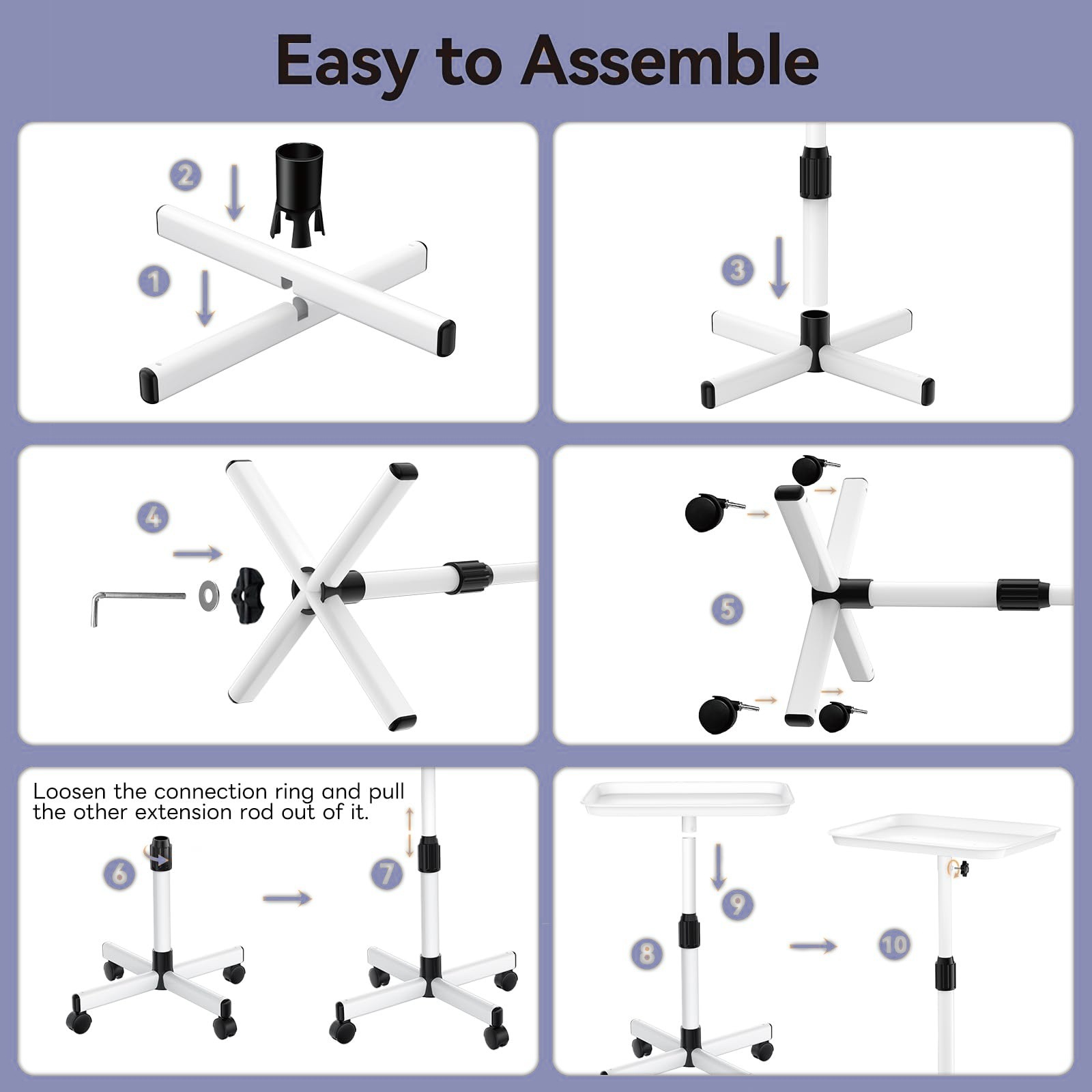 Easy to Assemble

2

1

3

4

5

Loosen the connection ring and pull the other extension rod out of it.

6

7

9

8

10