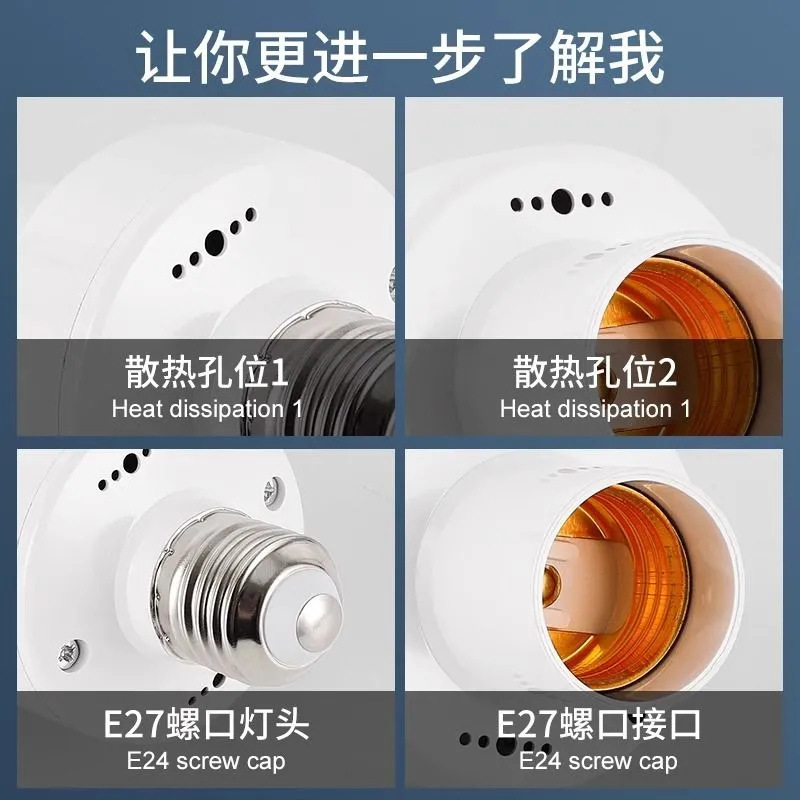 让你更进一步了解我

散热孔位1
Heat dissipation 1

散热孔位2
Heat dissipation 1

E27螺口灯头
E24 screw cap

E27螺口接口
E24 screw cap