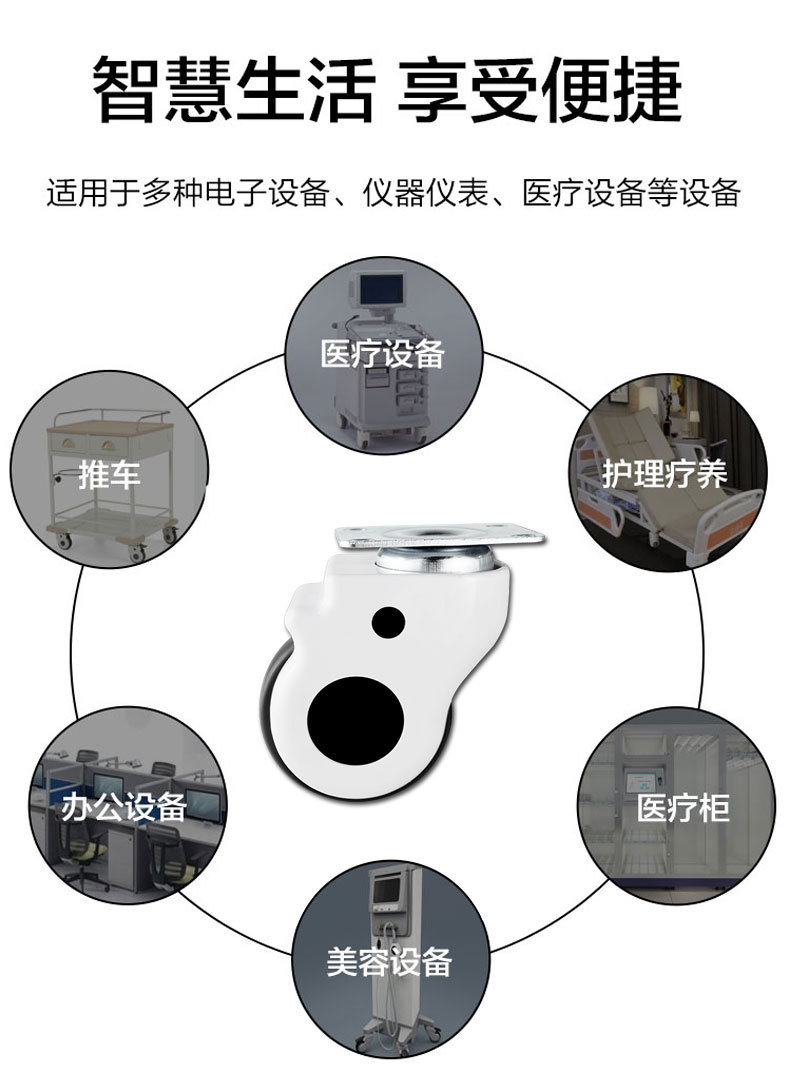 智慧生活 享受便捷

适用于多种电子设备、仪器仪表、医疗设备等设备

医疗设备

推车

护理疗养

办公设备

医疗柜

美容设备