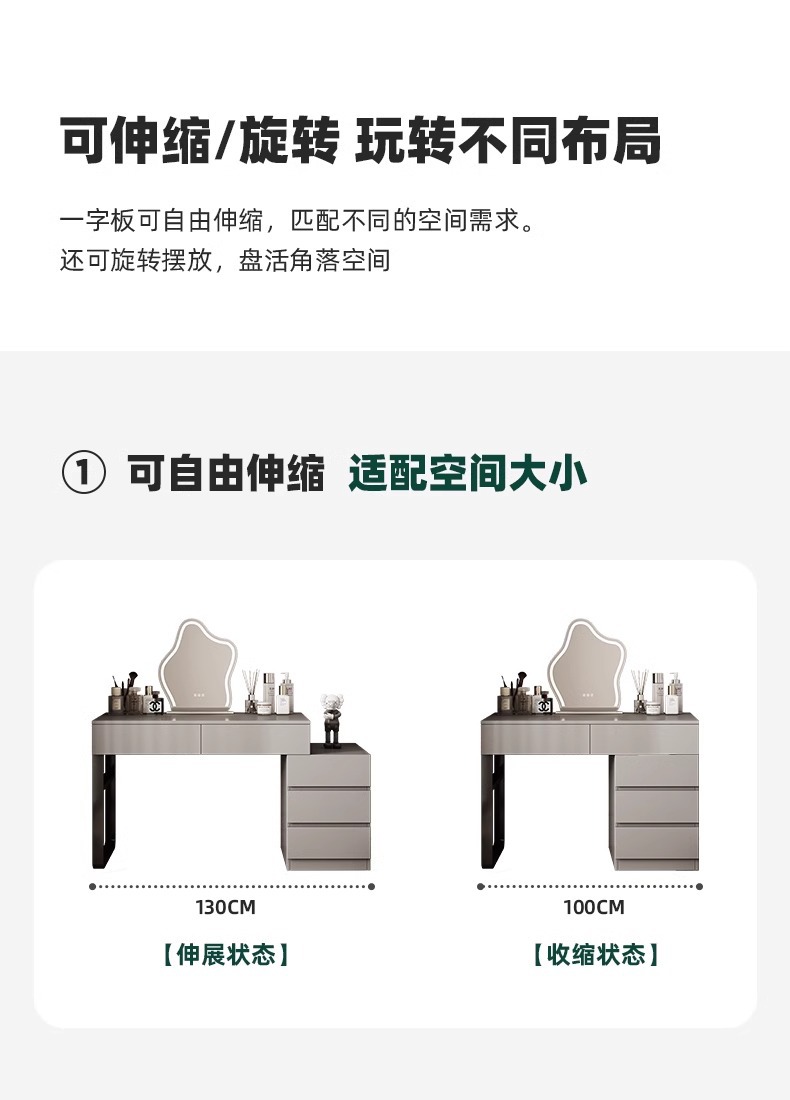 可伸缩/旋转 玩转不同布局

一字板可自由伸缩，匹配不同的空间需求。
还可旋转摆放，盘活角落空间

① 可自由伸缩 适配空间大小

130CM

【伸展状态】

100CM

【收缩状态】