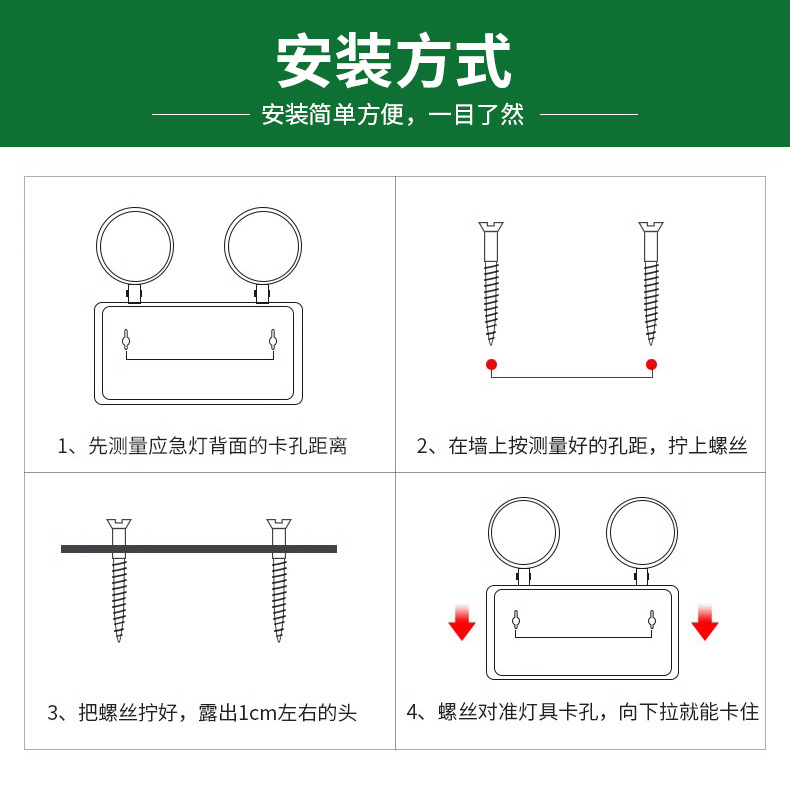 安装方式

安装简单方便，一目了然

1、先测量应急灯背面的卡孔距离

2、在墙上按测量好的孔距，拧上螺丝

3、把螺丝拧好，露出1cm左右的头

4、螺丝对准灯具卡孔，向下拉就能卡住