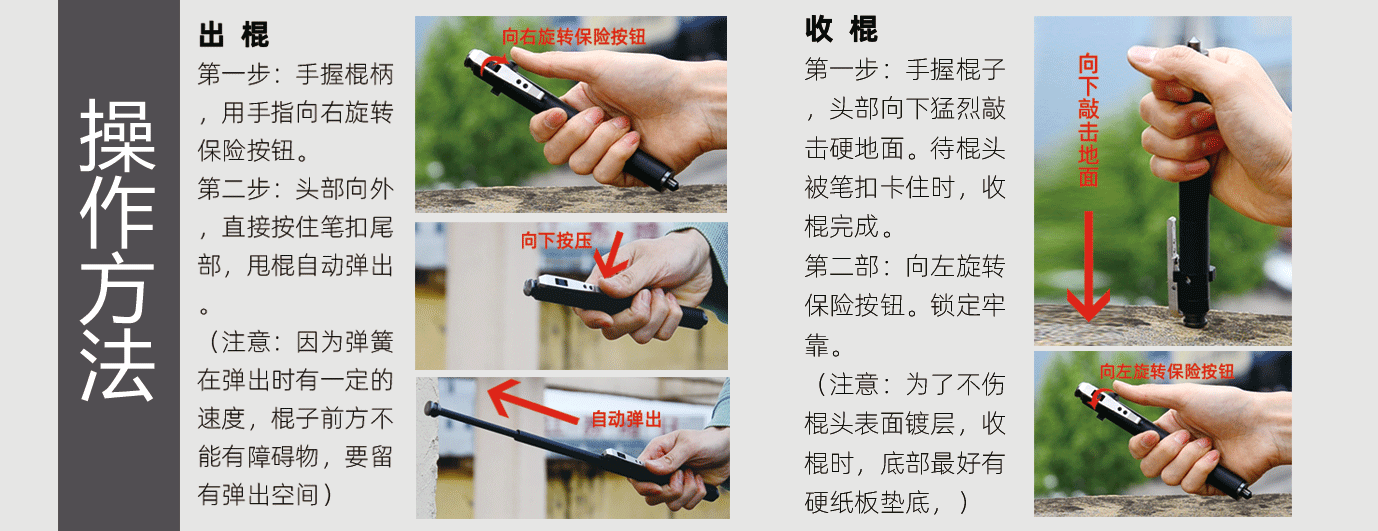 操作方法

出 棍

第一步：手握棍柄，用手指向右旋转保险按钮。

第二步：头部向外，直接按住笔扣尾部，甩棍自动弹出。

（注意：因为弹簧在弹出时有一定的速度，棍子前方不能有障碍物，要留有弹出空间）

向右旋转保险按钮

向下按压

自动弹出

收 棍

第一步：手握棍子，头部向下猛烈敲击硬地面。待棍头被笔扣卡住时，收棍完成。

第二部：向左旋转保险按钮。锁定牢靠。

（注意：为了不伤棍头表面镀层，收棍时，底部最好有硬纸板垫底，）

向下敲击地面

向左旋转保险按钮