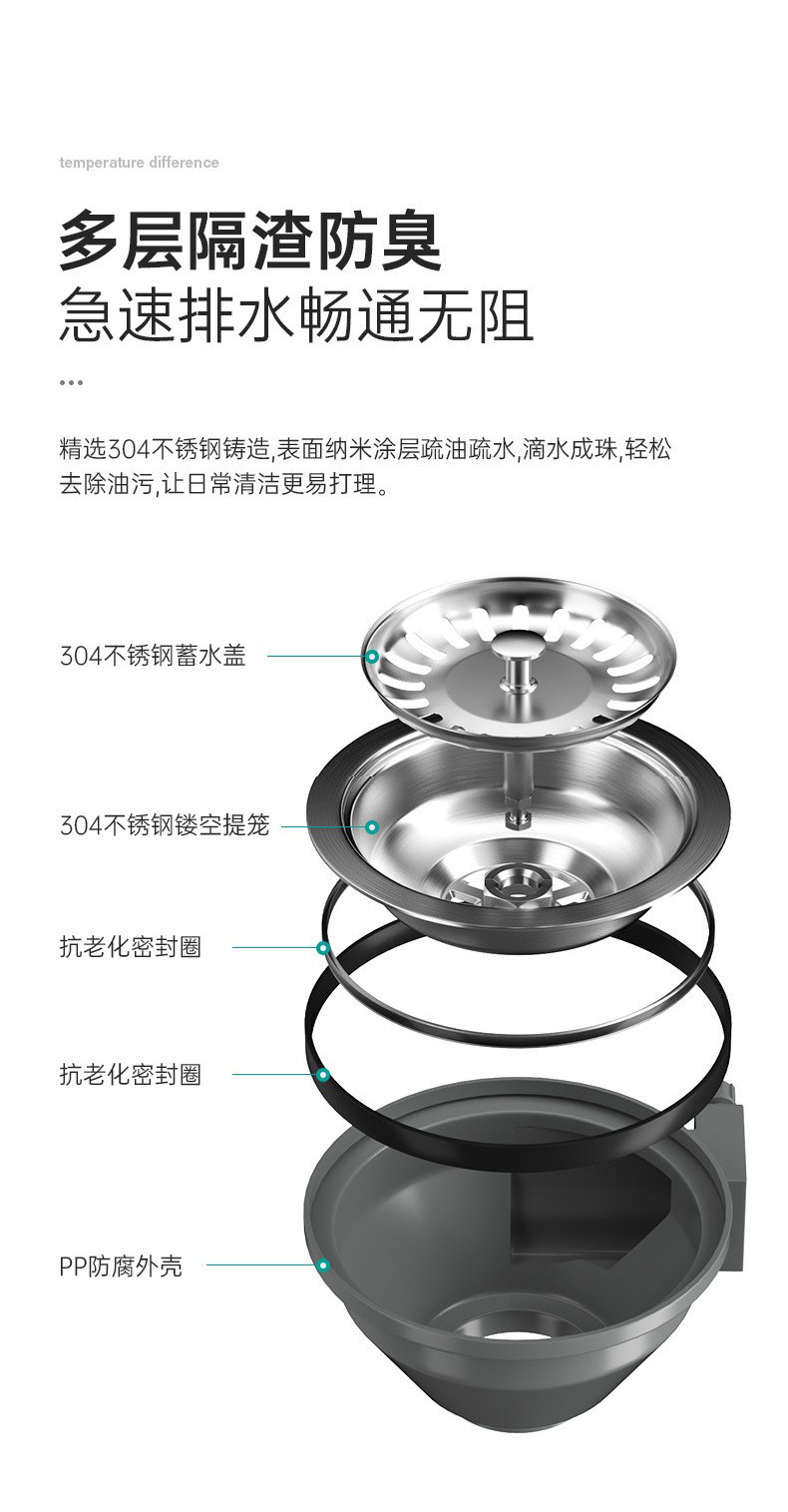 temperature difference

多层隔渣防臭
急速排水畅通无阻

...

精选304不锈钢铸造,表面纳米涂层疏油疏水,滴水成珠,轻松去除油污,让日常清洁更易打理。

304不锈钢蓄水盖

304不锈钢镂空提笼

抗老化密封圈

抗老化密封圈

PP防腐外壳