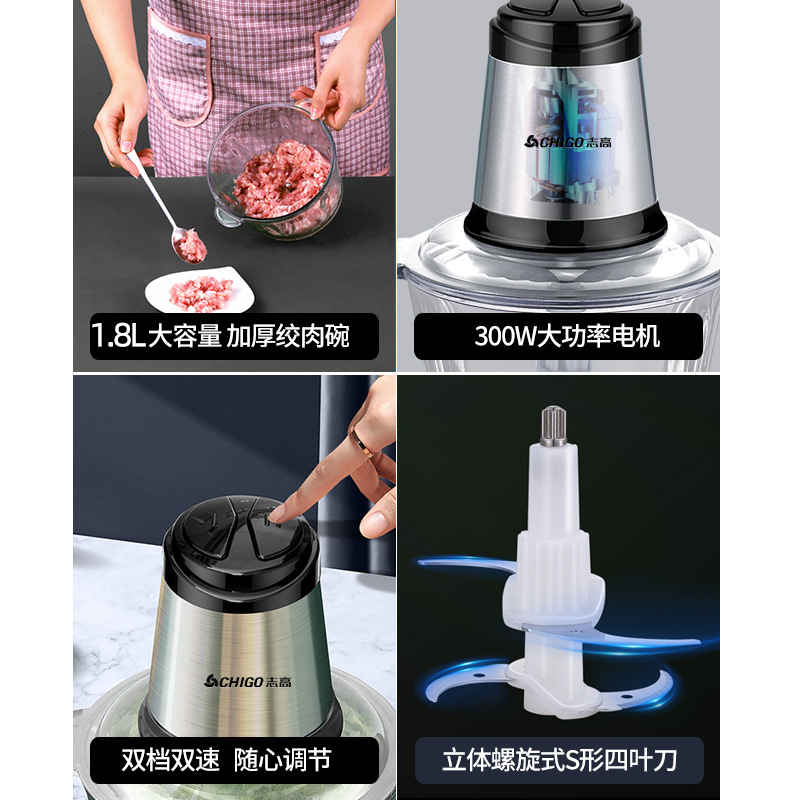 1.8L大容量 加厚绞肉碗

CHIGO志高

300W大功率电机

CHIGO志高

双档双速 随心调节

立体螺旋式S形四叶刀