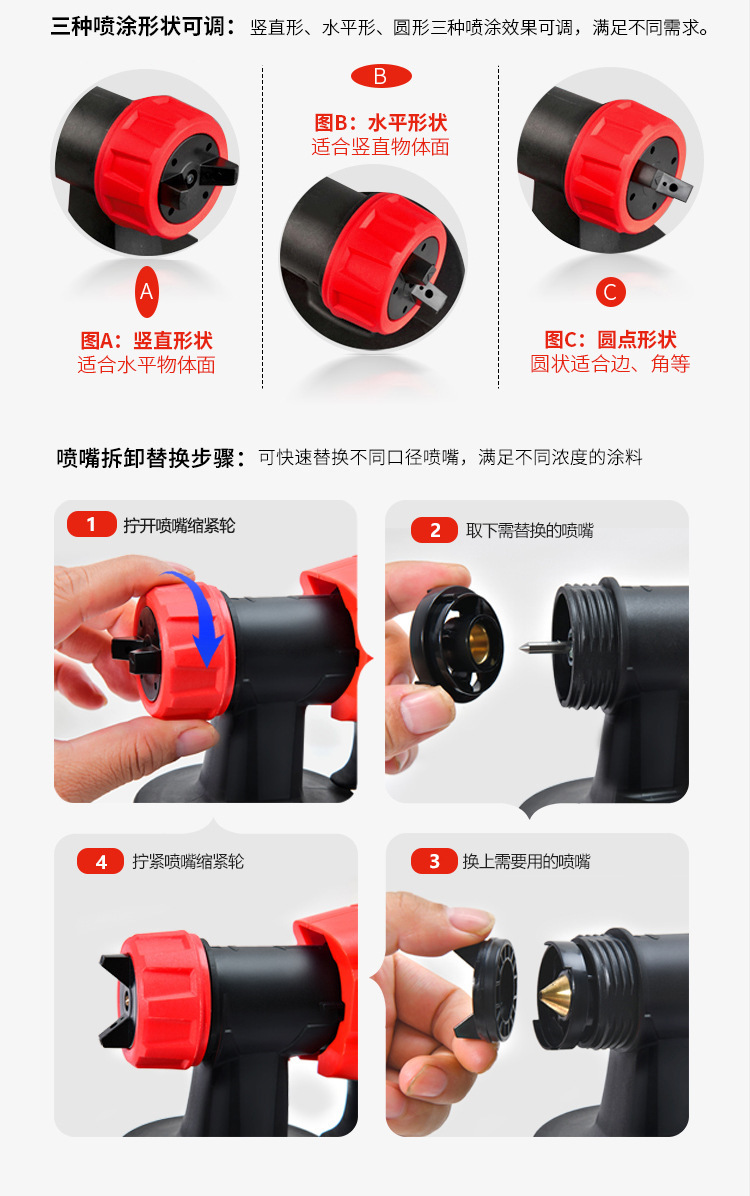 三种喷涂形状可调：竖直形、水平形、圆形三种喷涂效果可调，满足不同需求。

A
图A：竖直形状
适合水平物体面

B
图B：水平形状
适合竖直物体面

C
图C：圆点形状
圆状适合边、角等

喷嘴拆卸替换步骤：可快速替换不同口径喷嘴，满足不同浓度的涂料

1 拧开喷嘴缩紧轮

2 取下需替换的喷嘴

4 拧紧喷嘴缩紧轮

3 换上需要用的喷嘴