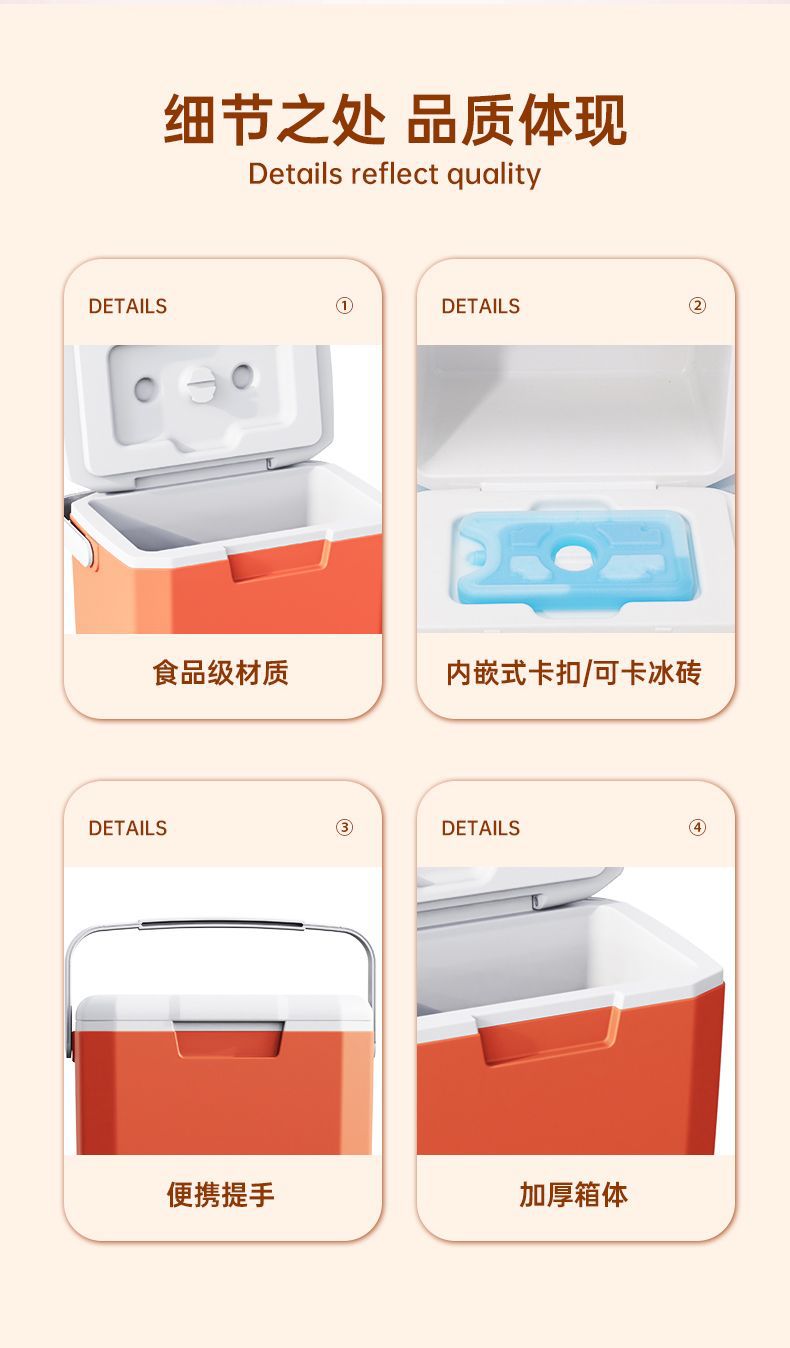 细节之处 品质体现
Details reflect quality

DETAILS ①

食品级材质

DETAILS ②

内嵌式卡扣/可卡冰砖

DETAILS ③

便携提手

DETAILS ④

加厚箱体