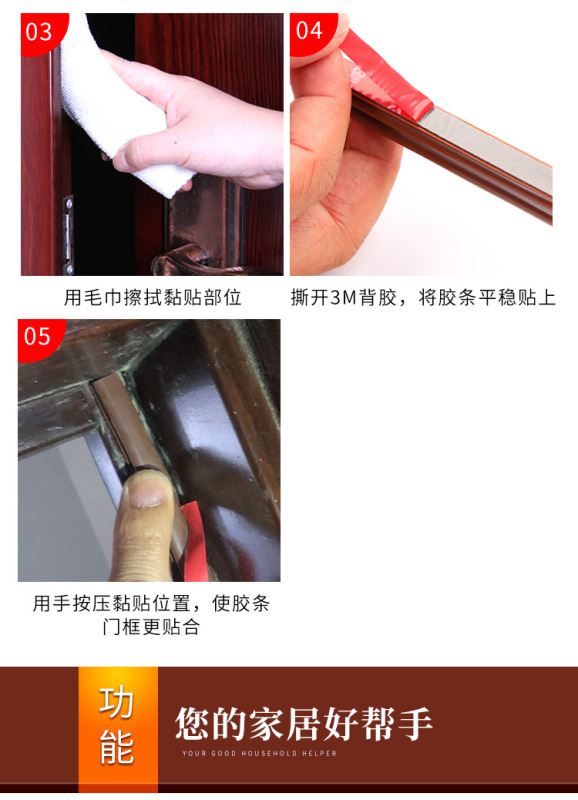 03

用毛巾擦拭黏贴部位

04

撕开3M背胶，将胶条平稳贴上

05

用手按压黏贴位置，使胶条门框更贴合

功能

您的家居好帮手

YOUR GOOD HOUSEHOLD HELPER