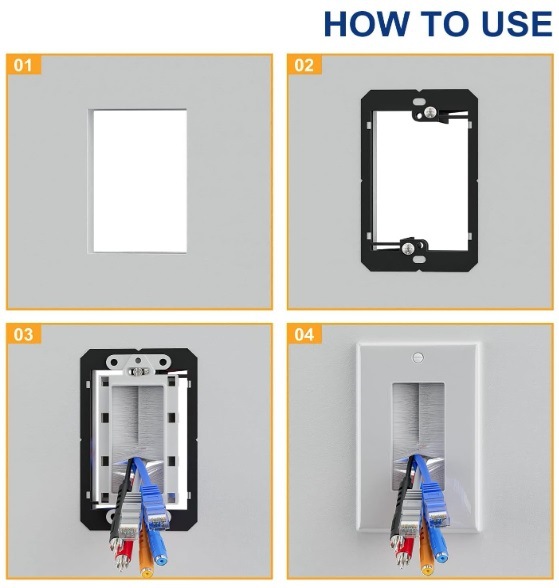 HOW TO USE

01

02

03

04