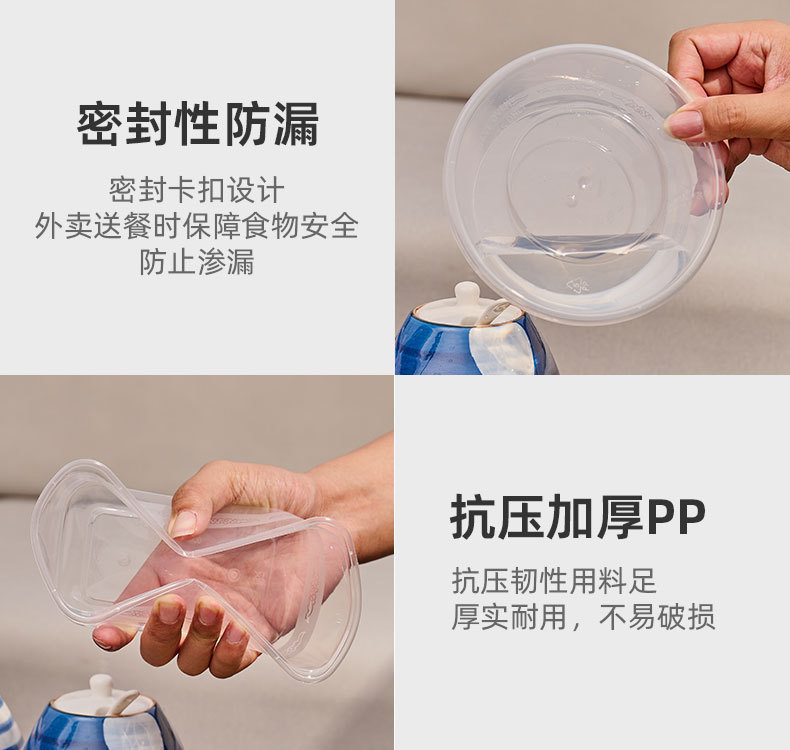 密封性防漏

密封卡扣设计
外卖送餐时保障食物安全
防止渗漏

抗压加厚PP

抗压韧性用料足
厚实耐用，不易破损