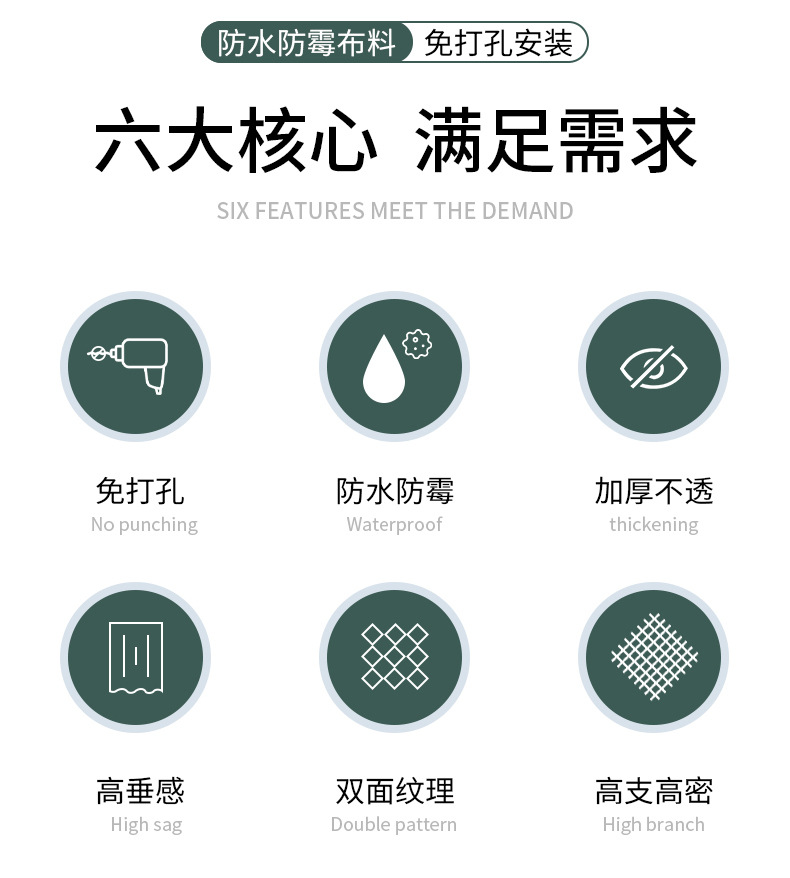 防水防霉布料 免打孔安装

六大核心 满足需求

SIX FEATURES MEET THE DEMAND

免打孔
No punching

防水防霉
Waterproof

加厚不透
thickening

高垂感
High sag

双面纹理
Double pattern

高支高密
High branch