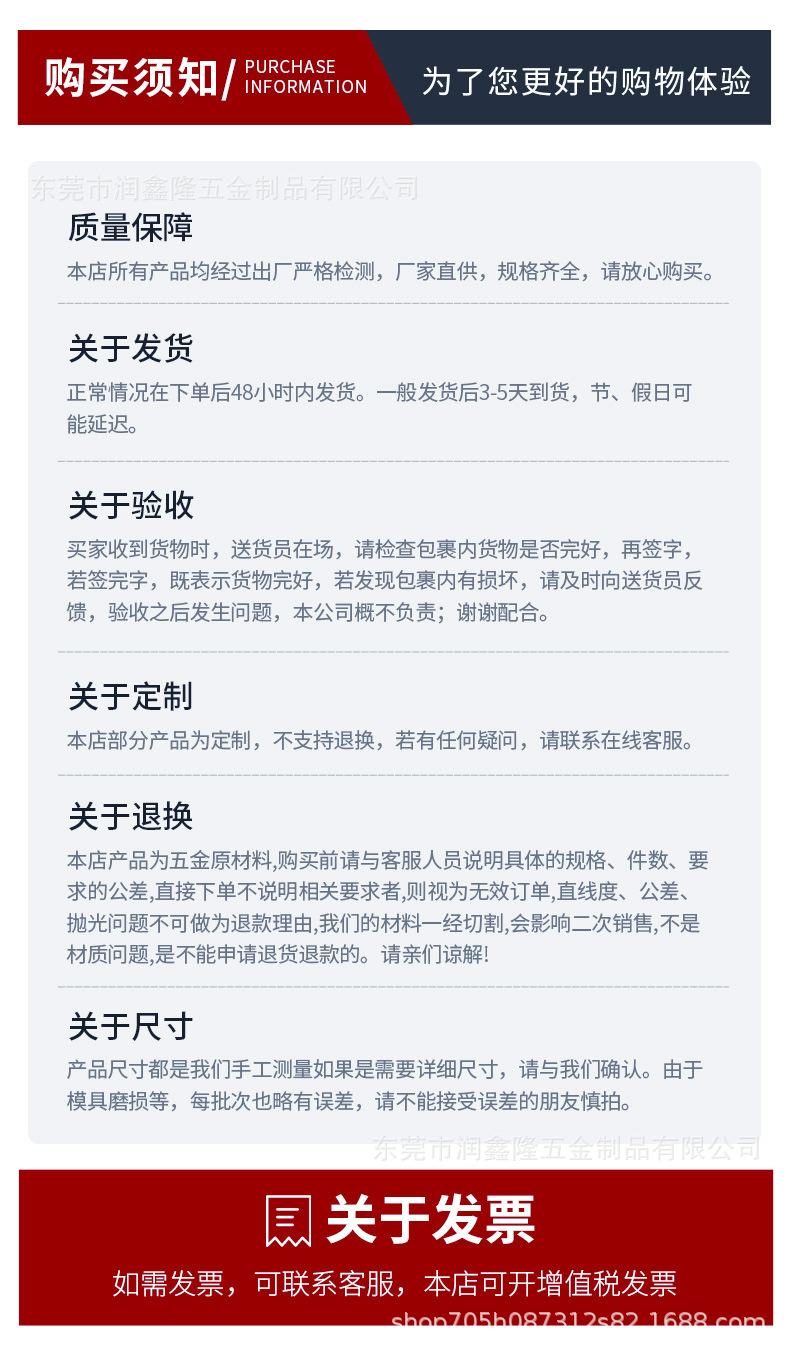 购买须知/ PURCHASE INFORMATION

为了您更好的购物体验

质量保障

本店所有产品均经过出厂严格检测，厂家直供，规格齐全，请放心购买。

关于发货

正常情况在下单后48小时内发货。一般发货后3-5天到货，节、假日可能延迟。

关于验收

买家收到货物时，送货员在场，请检查包裹内货物是否完好，再签字，若签完字，既表示货物完好，若发现包裹内有损坏，请及时向送货员反馈，验收之后发生问题，本公司概不负责；谢谢配合。

关于定制

本店部分产品为定制，不支持退换，若有任何疑问，请联系在线客服。

关于退换

本店产品为五金原材料,购买前请与客服人员说明具体的规格、件数、要求的公差,直接下单不说明相关要求者,则视为无效订单,直线度、公差、抛光问题不可做为退款理由,我们的材料一经切割,会影响二次销售,不是材质问题,是不能申请退货退款的。请亲们谅解!

关于尺寸

产品尺寸都是我们手工测量如果是需要详细尺寸，请与我们确认。由于模具磨损等，每批次也略有误差，请不能接受误差的朋友慎拍。

关于发票

如需发票，可联系客服，本店可开增值税发票

东莞市润鑫隆五金制品有限公司

shop705h087312s82.1688.com