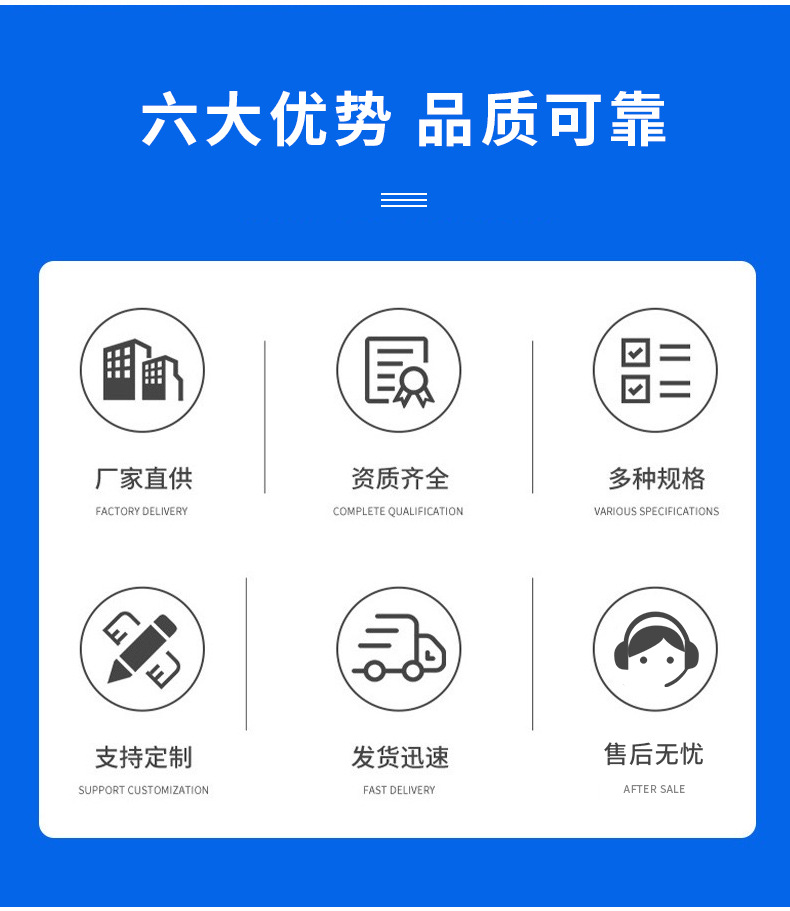 六大优势 品质可靠

厂家直供
FACTORY DELIVERY

资质齐全
COMPLETE QUALIFICATION

多种规格
VARIOUS SPECIFICATIONS

支持定制
SUPPORT CUSTOMIZATION

发货迅速
FAST DELIVERY

售后无忧
AFTER SALE