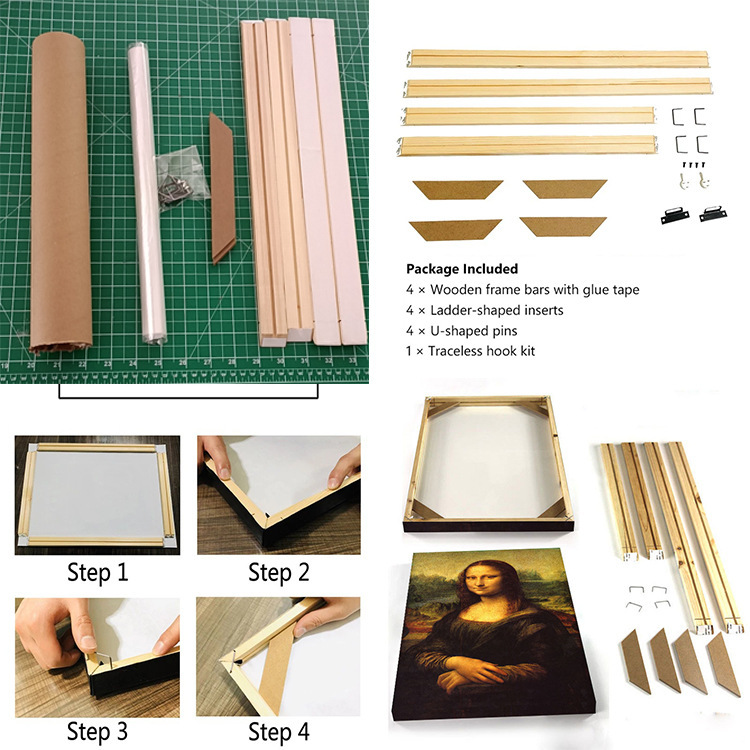 19 20 21 22 23 24 25 26 27 28 29 30 31 32 33

Package Included
4 × Wooden frame bars with glue tape
4 × Ladder-shaped inserts
4 × U-shaped pins
1 × Traceless hook kit

Step 1

Step 2

Step 3

Step 4