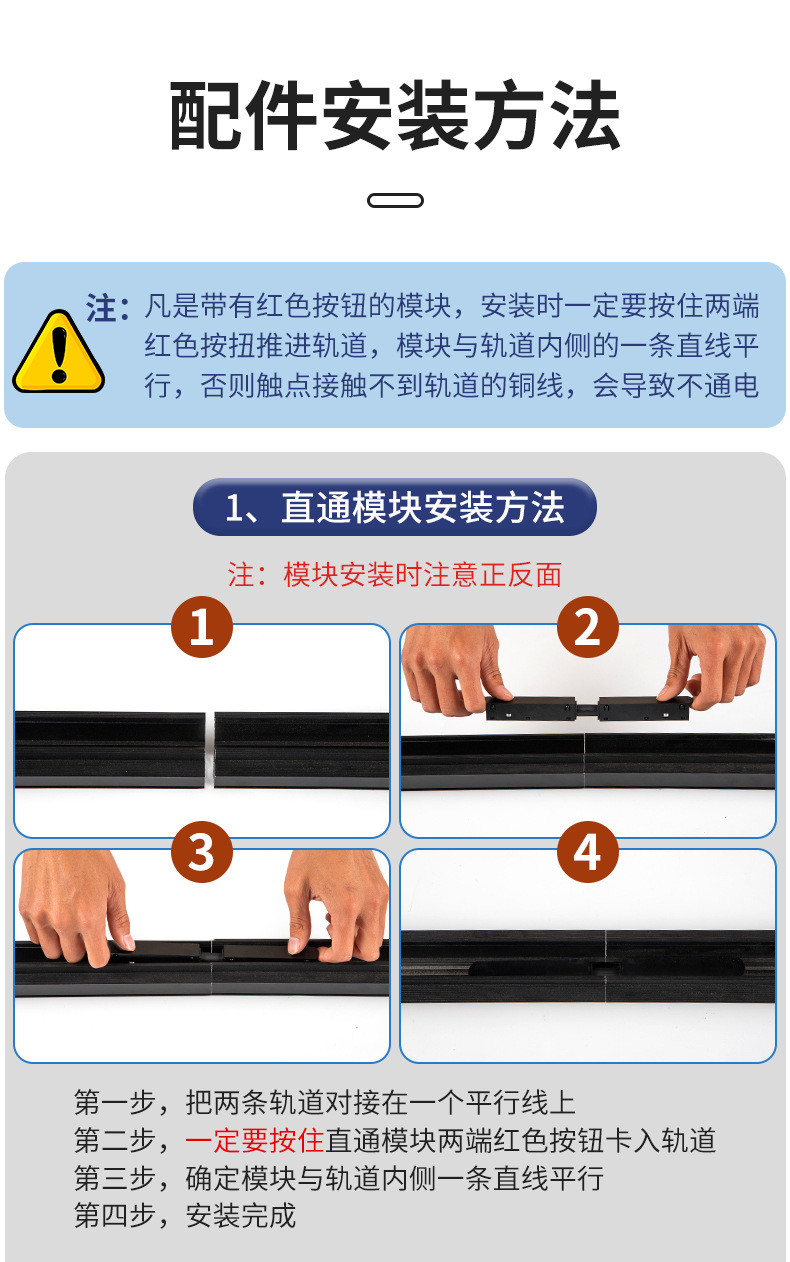 配件安装方法

注：凡是带有红色按钮的模块，安装时一定要按住两端红色按扭推进轨道，模块与轨道内侧的一条直线平行，否则触点接触不到轨道的铜线，会导致不通电

1、直通模块安装方法

注：模块安装时注意正反面

1

2

3

4

第一步，把两条轨道对接在一个平行线上
第二步，一定要按住直通模块两端红色按钮卡入轨道
第三步，确定模块与轨道内侧一条直线平行
第四步，安装完成