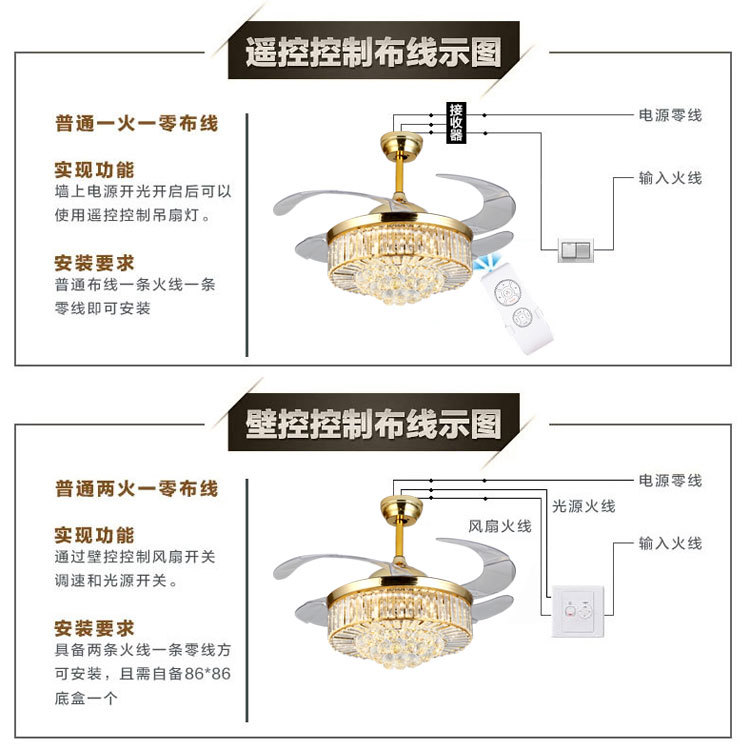 遥控控制布线示图

普通一火一零布线

实现功能
墙上电源开光开启后可以使用遥控控制吊扇灯。

安装要求
普通布线一条火线一条零线即可安装

接收器

电源零线

输入火线

壁控控制布线示图

普通两火一零布线

实现功能
通过壁控控制风扇开关调速和光源开关。

安装要求
具备两条火线一条零线方可安装，且需自备86*86底盒一个

电源零线

光源火线

风扇火线

输入火线