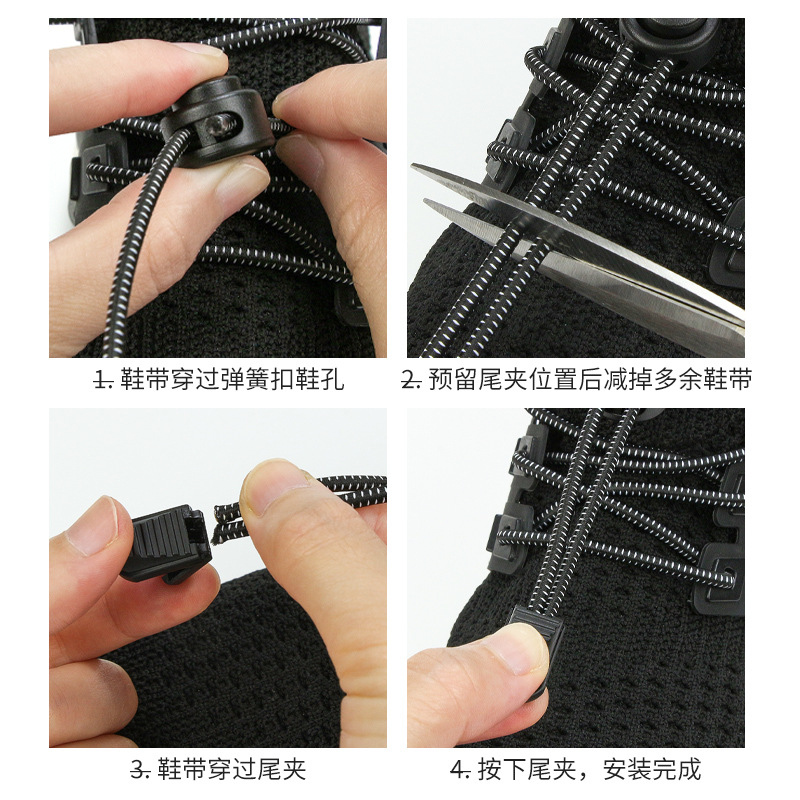 1. 鞋带穿过弹簧扣鞋孔

2. 预留尾夹位置后减掉多余鞋带

3. 鞋带穿过尾夹

4. 按下尾夹，安装完成