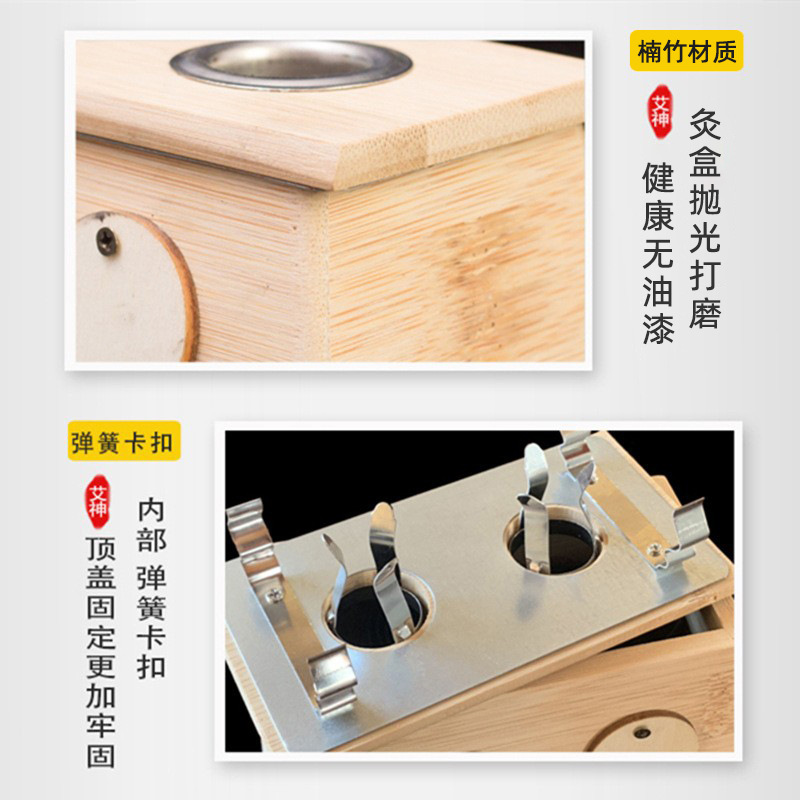 楠竹材质

艾神

灸盒抛光打磨

健康无油漆

弹簧卡扣

艾神

内部弹簧卡扣

顶盖固定更加牢固