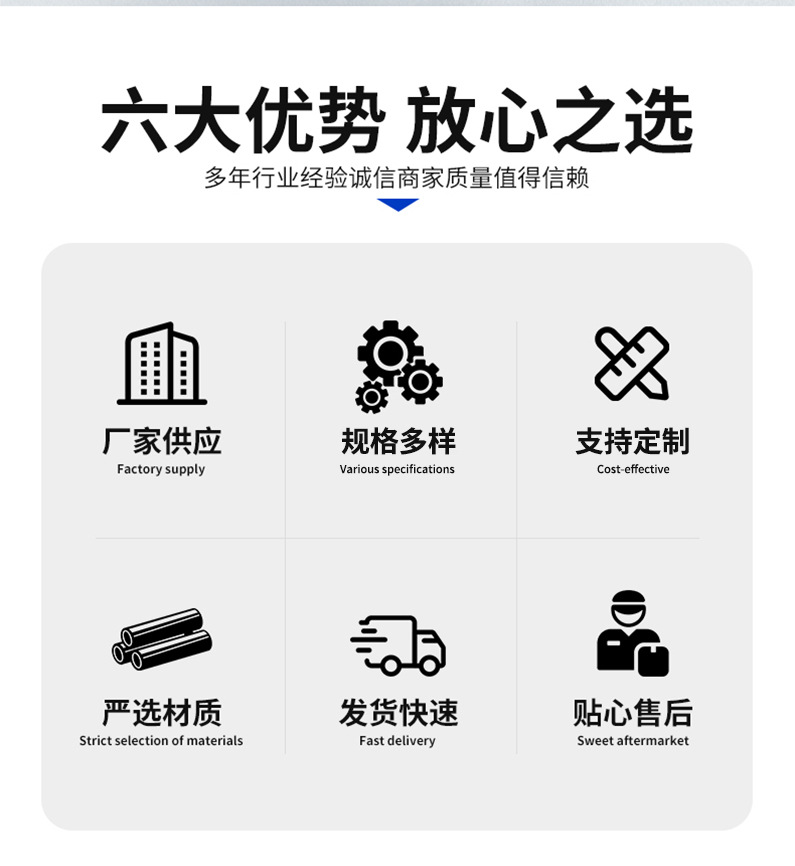 六大优势 放心之选

多年行业经验诚信商家质量值得信赖

厂家供应
Factory supply

规格多样
Various specifications

支持定制
Cost-effective

严选材质
Strict selection of materials

发货快速
Fast delivery

贴心售后
Sweet aftermarket